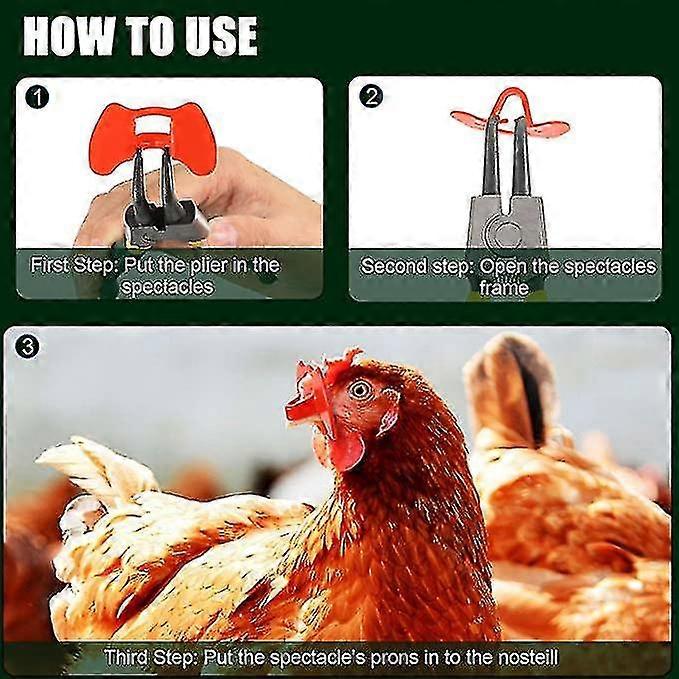 HOW TO USE

1

First Step: Put the plier in the spectacles

2

Second step: Open the spectacles frame

3

Third Step: Put the spectacle's prons in to the nosteill