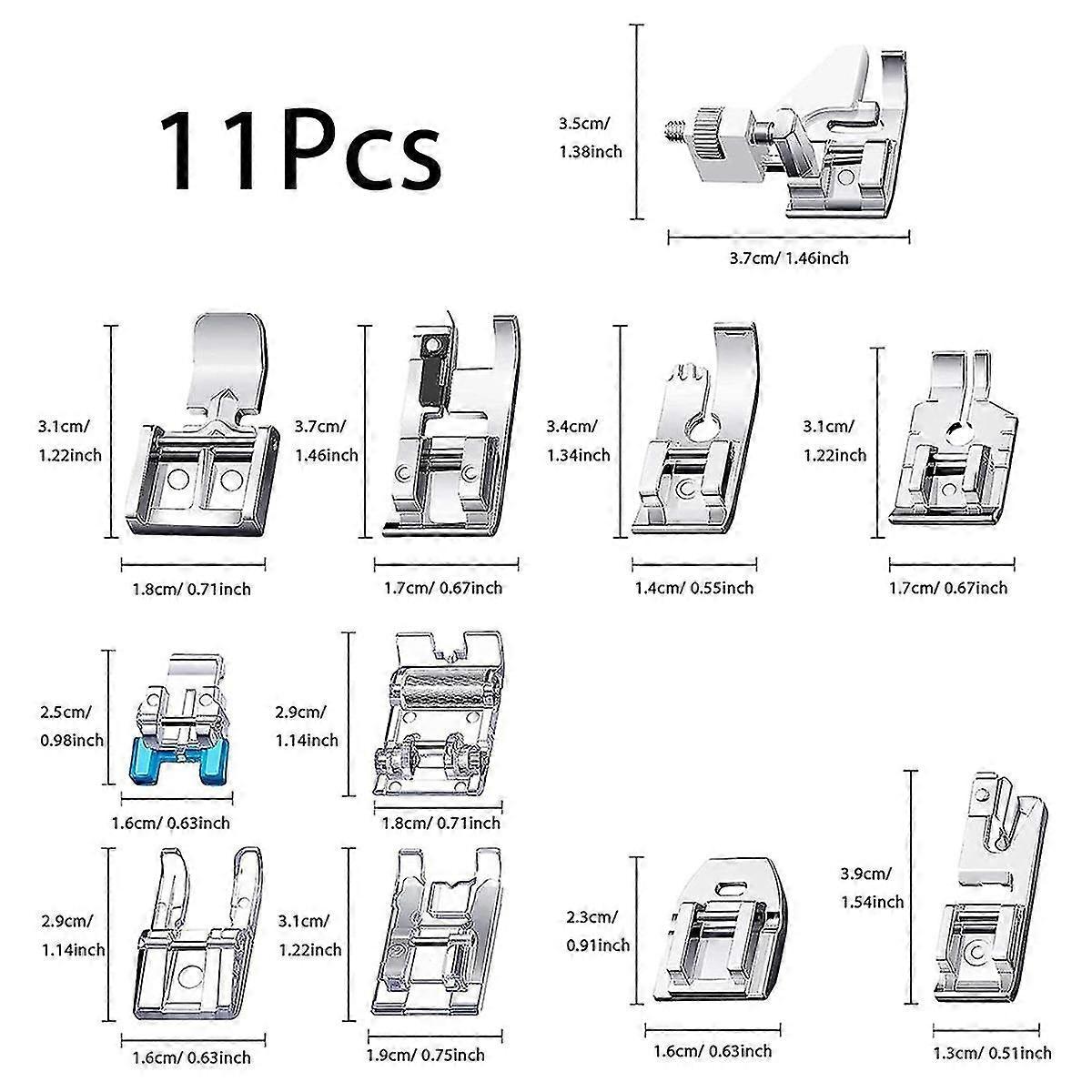 11Pcs

3.5cm/ 1.38inch

3.7cm/ 1.46inch

3.1cm/ 1.22inch

1.8cm/ 0.71inch

3.7cm/ 1.46inch

1.7cm/ 0.67inch

3.4cm/ 1.34inch

1.4cm/ 0.55inch

3.1cm/ 1.22inch

1.7cm/ 0.67inch

2.5cm/ 0.98inch

1.6cm/ 0.63inch

2.9cm/ 1.14inch

1.8cm/ 0.71inch

2.9cm/ 1.14inch

1.6cm/ 0.63inch

3.1cm/ 1.22inch

1.9cm/ 0.75inch

2.3cm/ 0.91inch

1.6cm/ 0.63inch

3.9cm/ 1.54inch

1.3cm/ 0.51inch