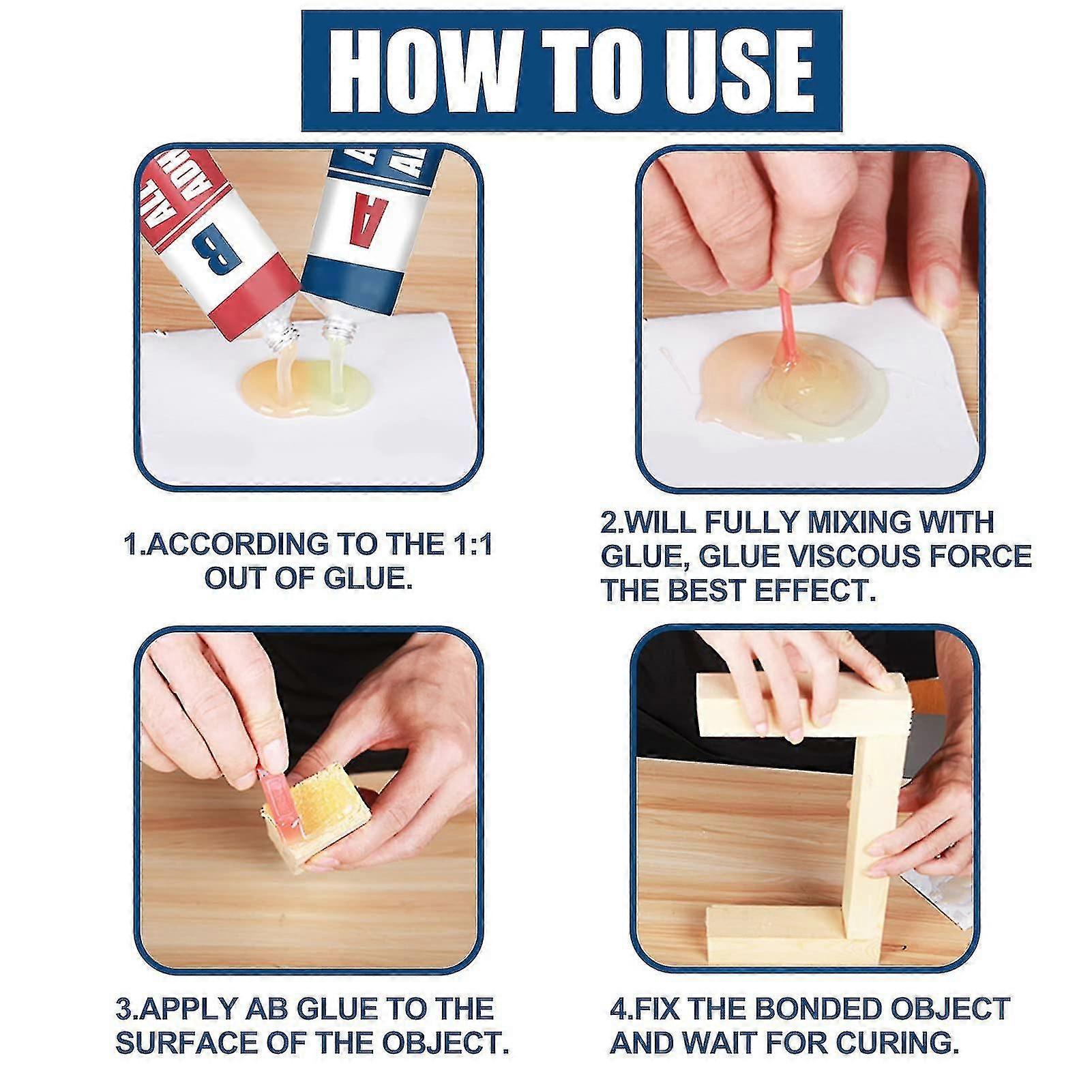 HOW TO USE

B

A

1.ACCORDING TO THE 1:1 OUT OF GLUE.

2.WILL FULLY MIXING WITH GLUE, GLUE VISCOUS FORCE THE BEST EFFECT.

3.APPLY AB GLUE TO THE SURFACE OF THE OBJECT.

4.FIX THE BONDED OBJECT AND WAIT FOR CURING.