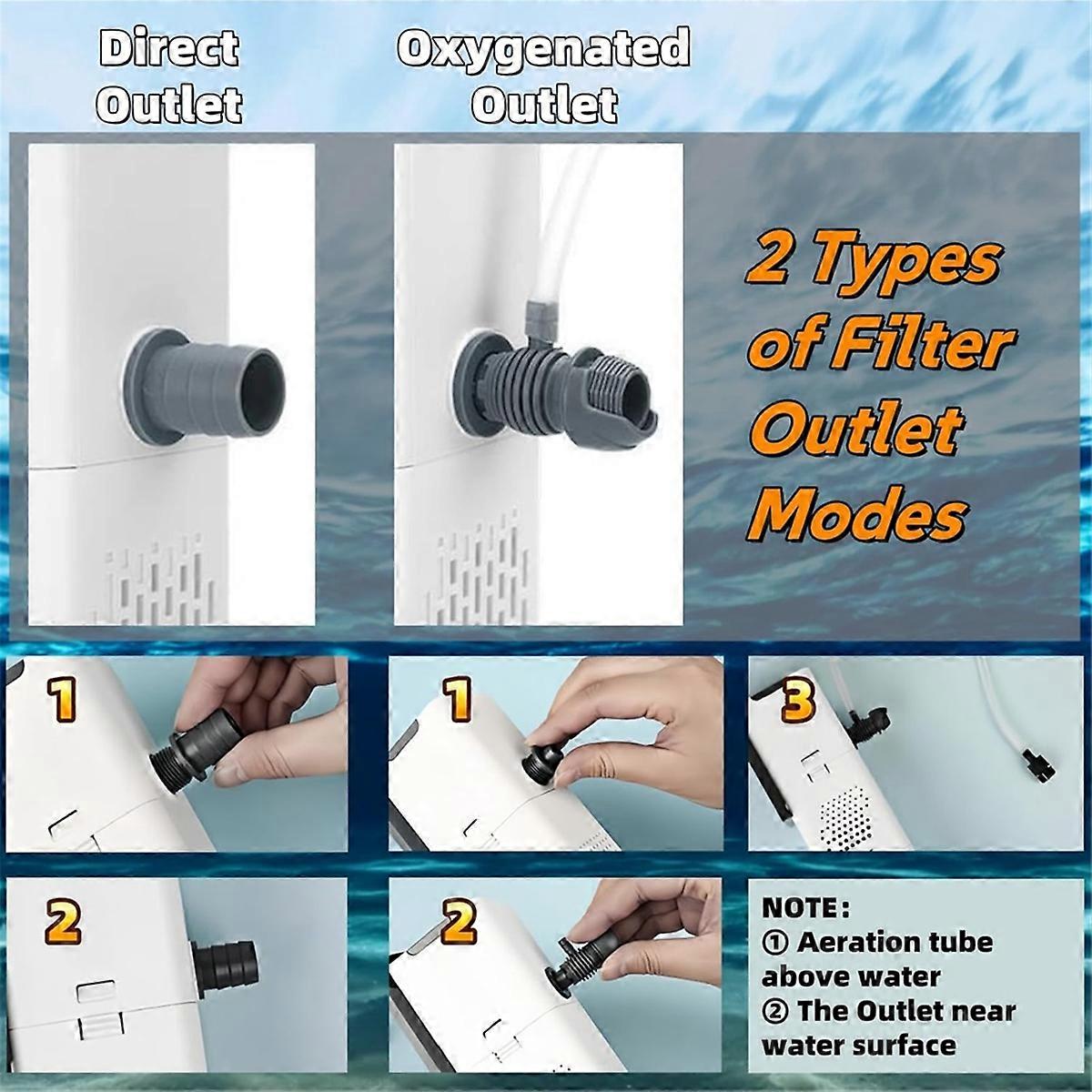 Direct Outlet

Oxygenated Outlet

2 Types of Filter Outlet Modes

1

1

3

2

2

NOTE:
① Aeration tube above water
② The Outlet near water surface