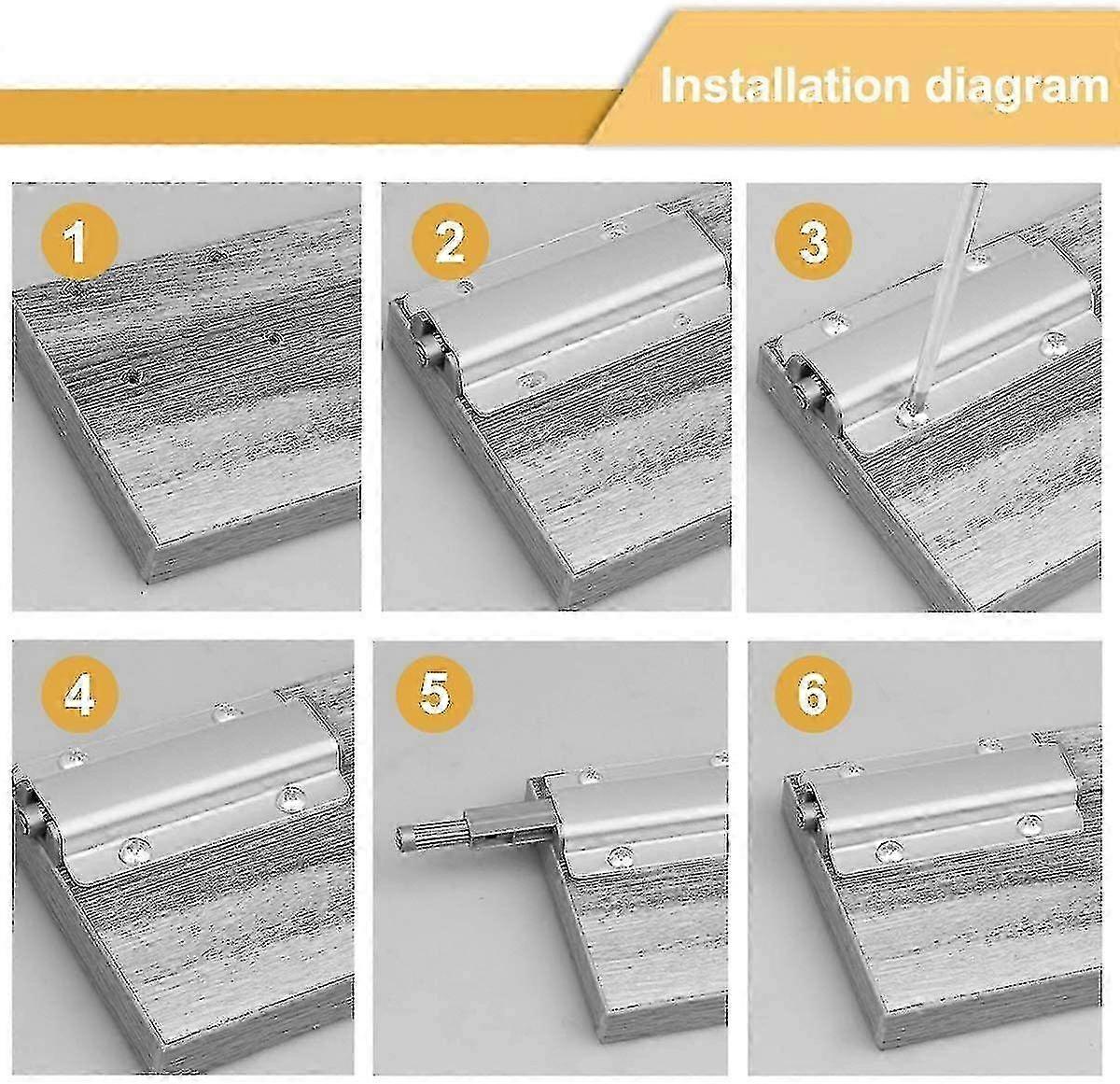 Installation diagram

1

2

3

4

5

6