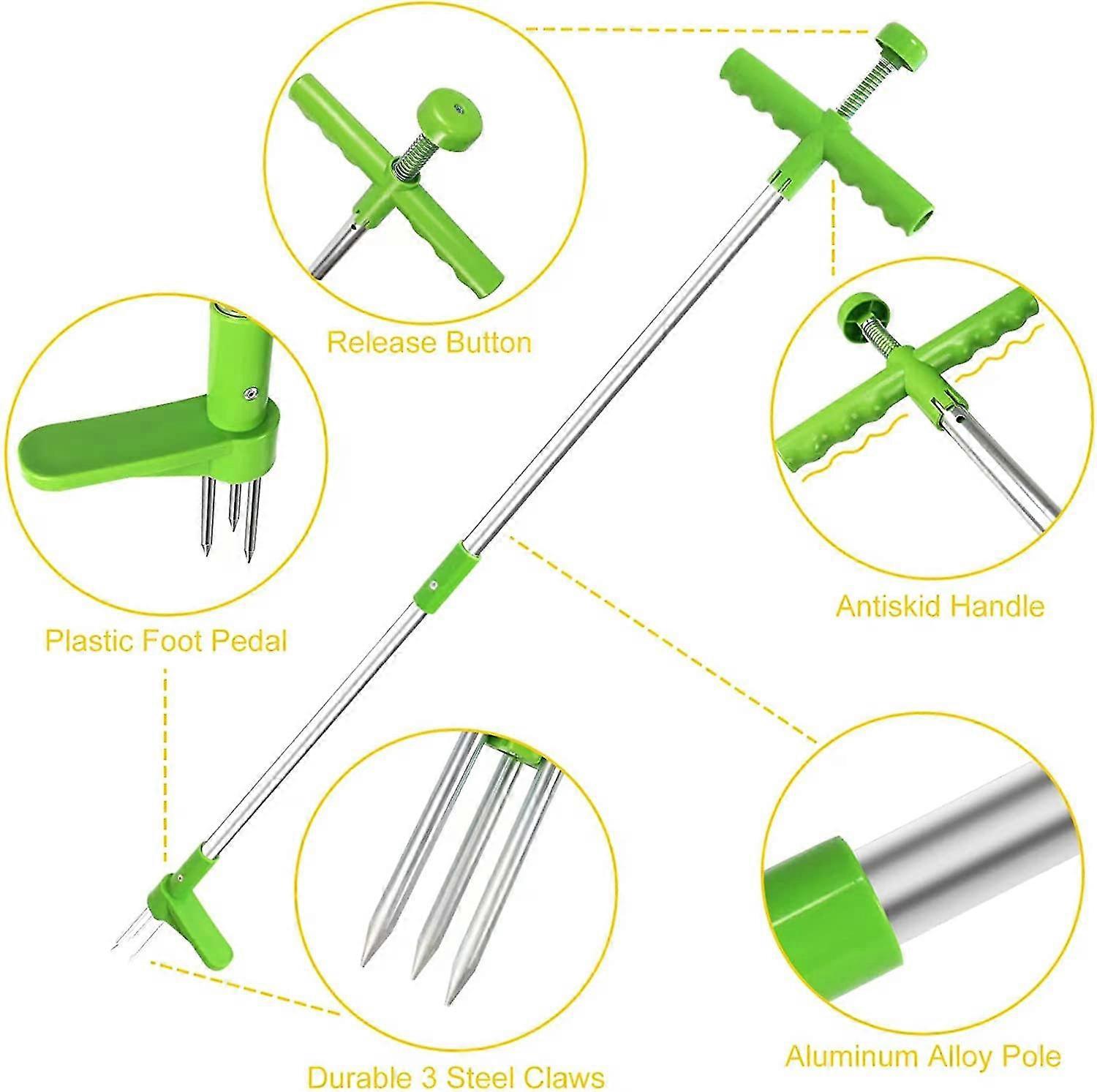 Release Button

Plastic Foot Pedal

Antiskid Handle

Durable 3 Steel Claws

Aluminum Alloy Pole