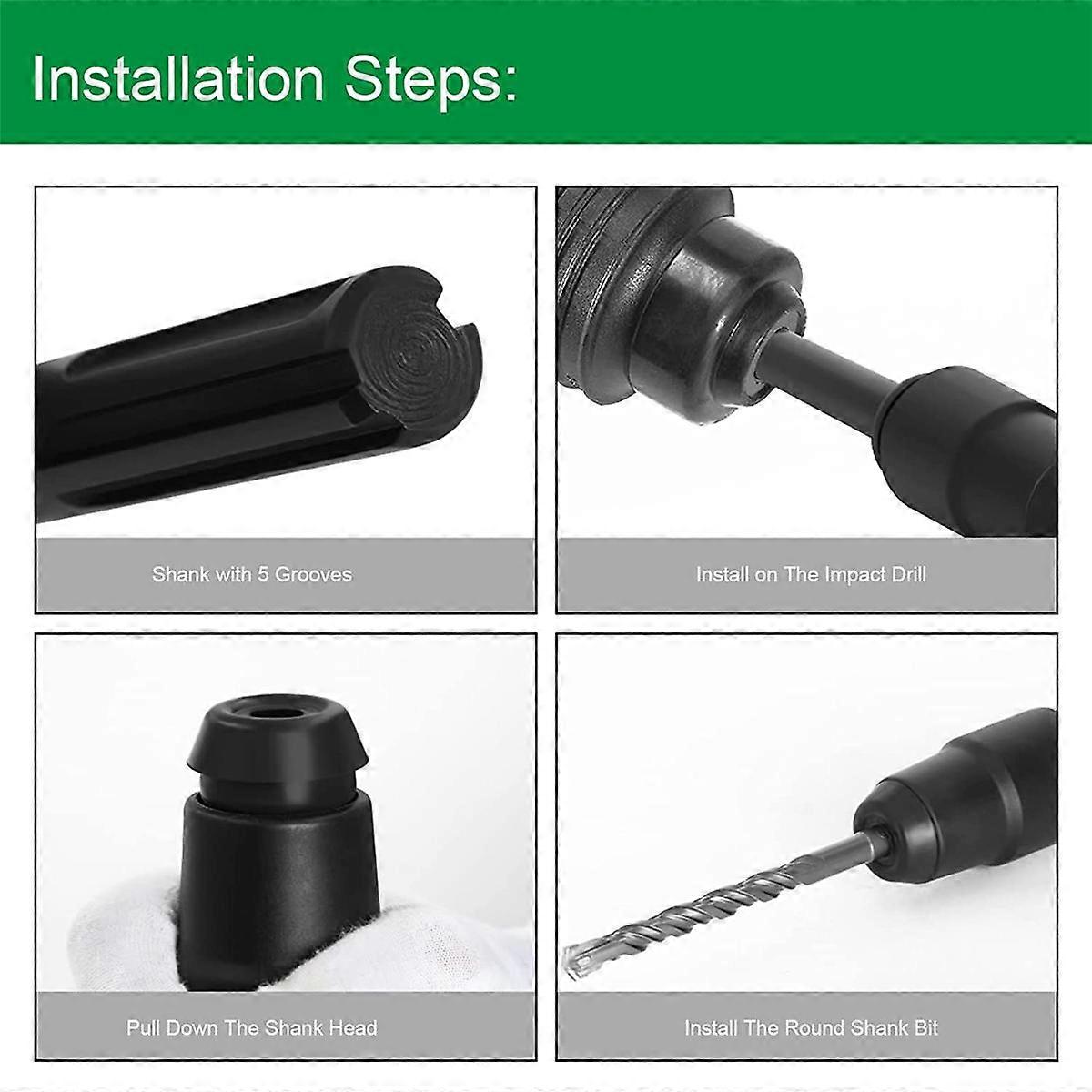 Installation Steps:

Shank with 5 Grooves

Install on The Impact Drill

Pull Down The Shank Head

Install The Round Shank Bit