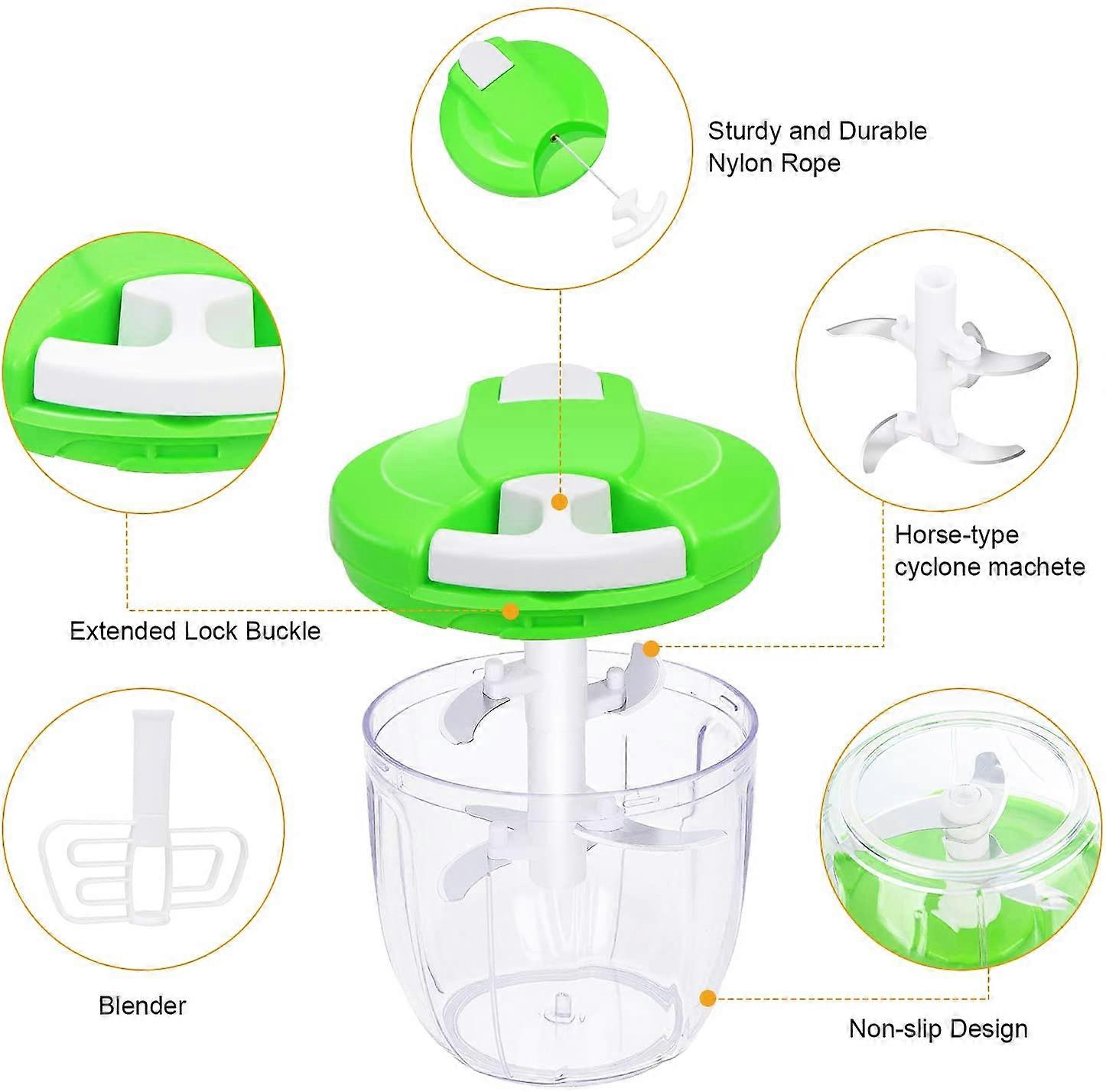 Sturdy and Durable Nylon Rope

Horse-type cyclone machete

Extended Lock Buckle

Blender

Non-slip Design