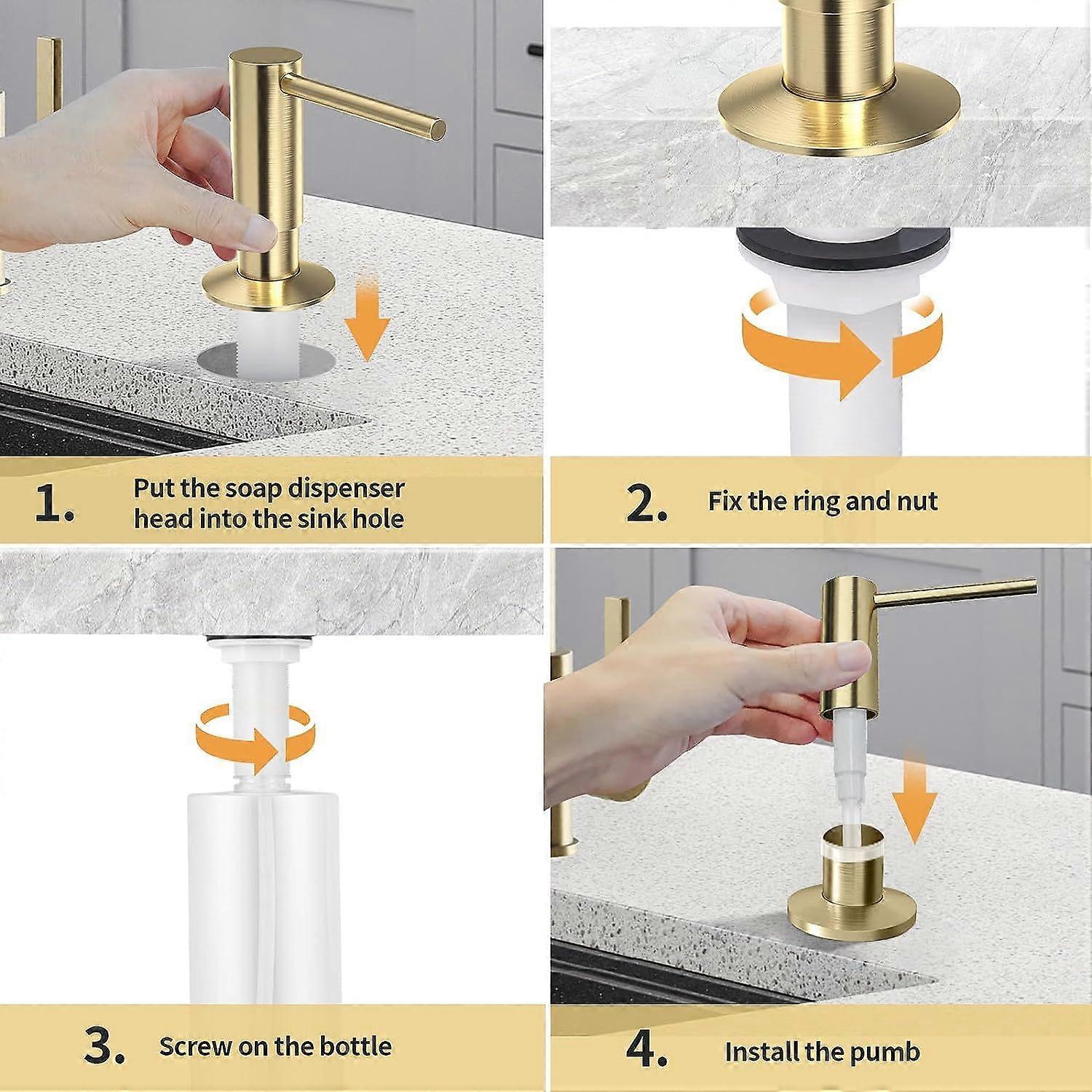 1. Put the soap dispenser head into the sink hole

2. Fix the ring and nut

3. Screw on the bottle

4. Install the pumb