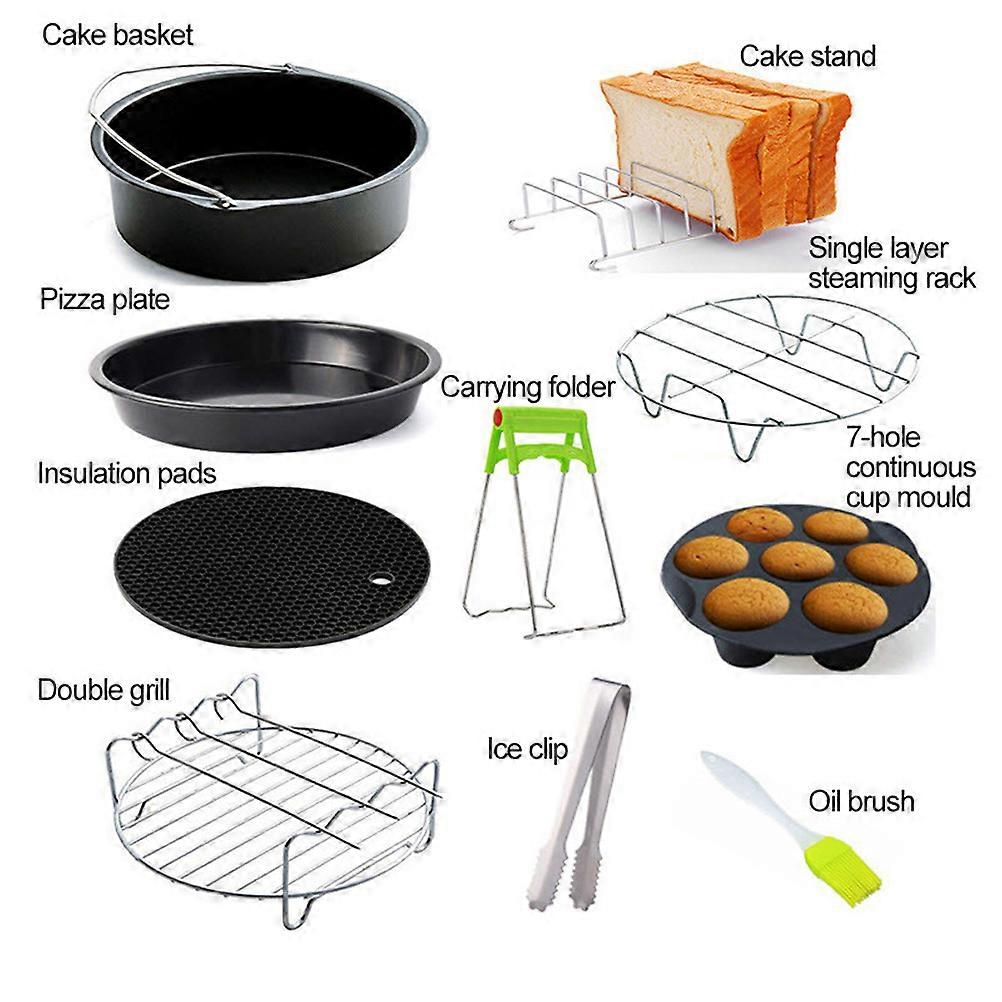 Cake basket

Cake stand

Single layer steaming rack

Pizza plate

Carrying folder

7-hole continuous cup mould

Insulation pads

Double grill

Ice clip

Oil brush