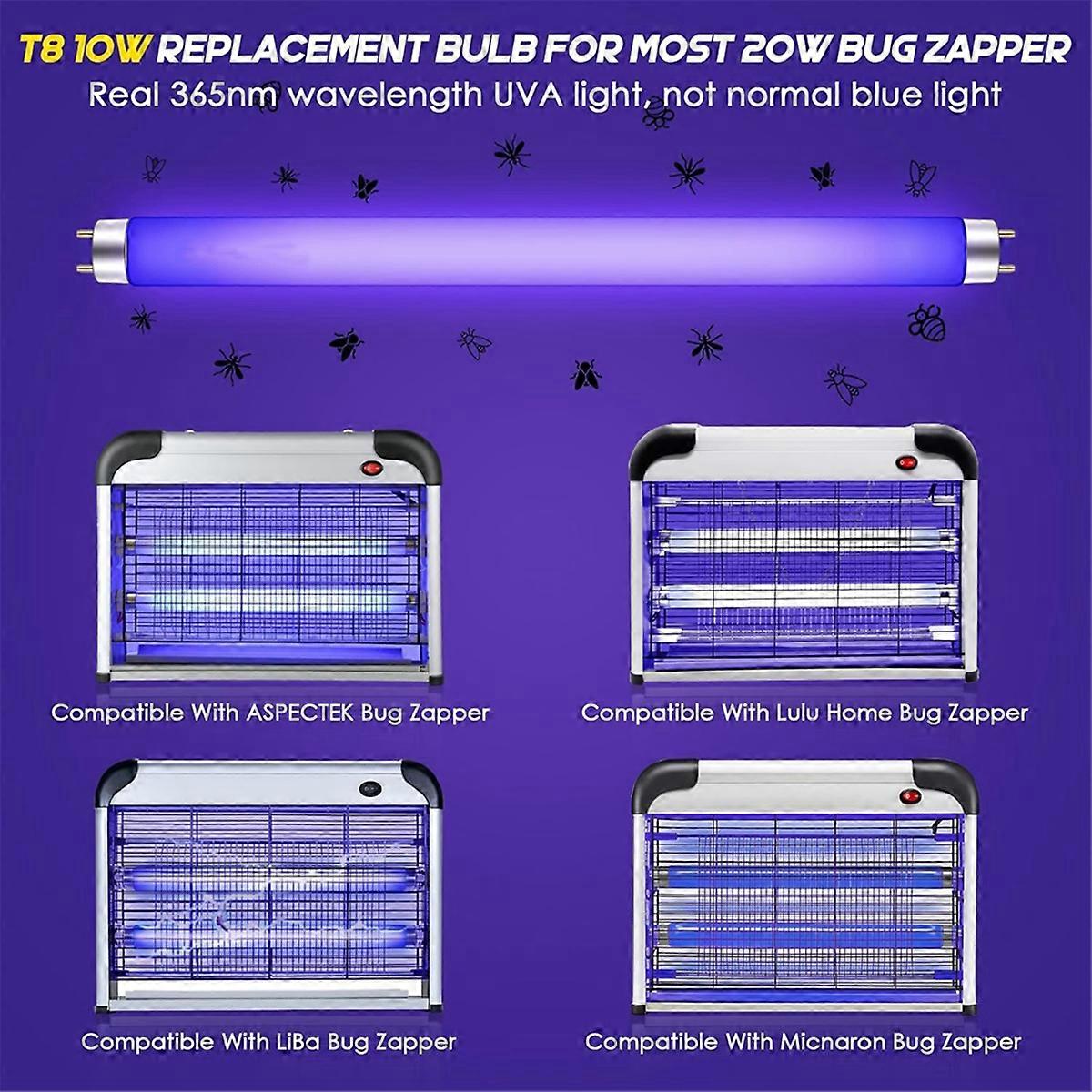 T8 10W REPLACEMENT BULB FOR MOST 20W BUG ZAPPER

Real 365nm wavelength UVA light, not normal blue light

Compatible With ASPECTEK Bug Zapper

Compatible With Lulu Home Bug Zapper

Compatible With LiBa Bug Zapper

Compatible With Micnaron Bug Zapper