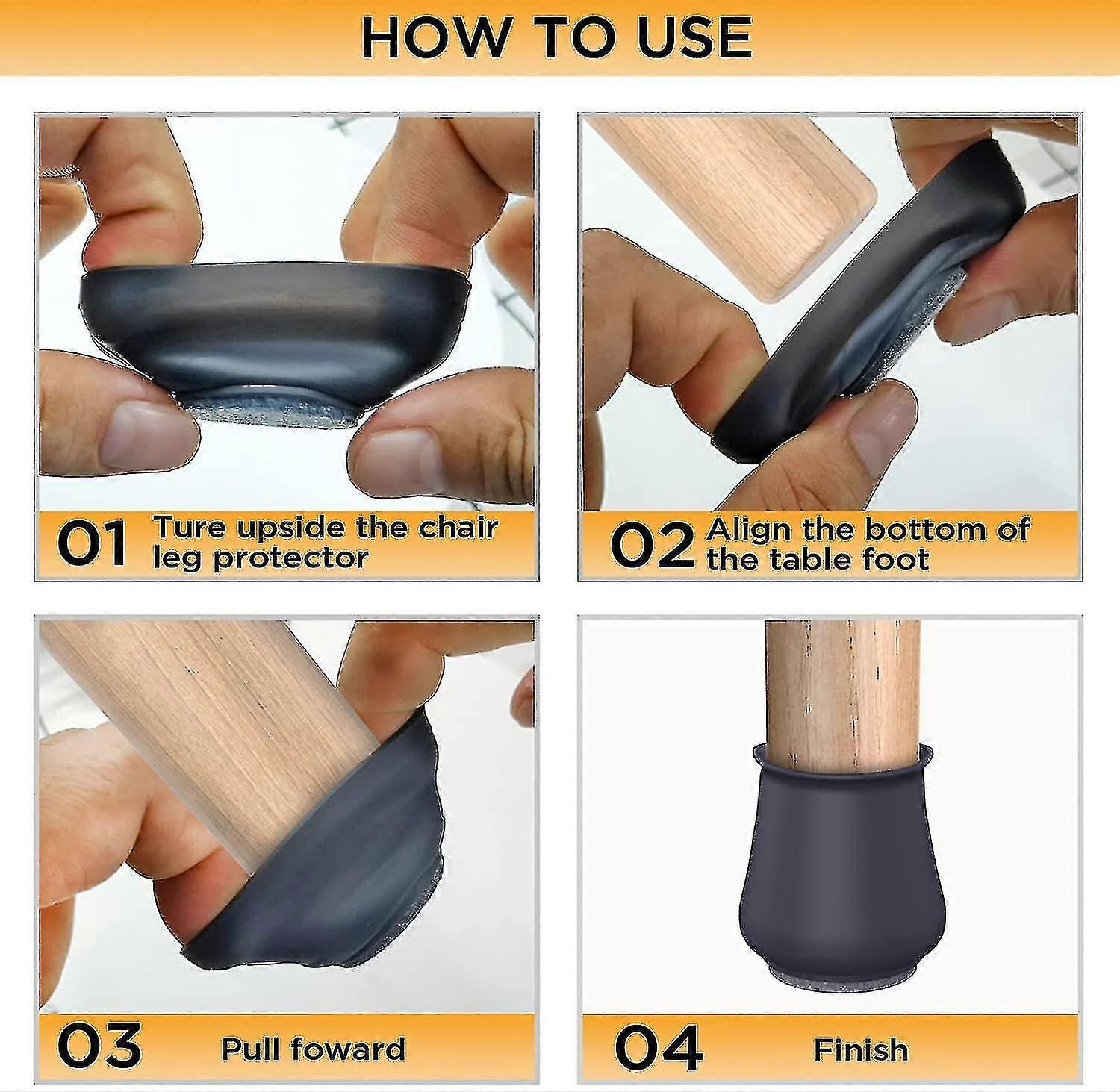 HOW TO USE

01 Ture upside the chair leg protector

02 Align the bottom of the table foot

03 Pull foward

04 Finish