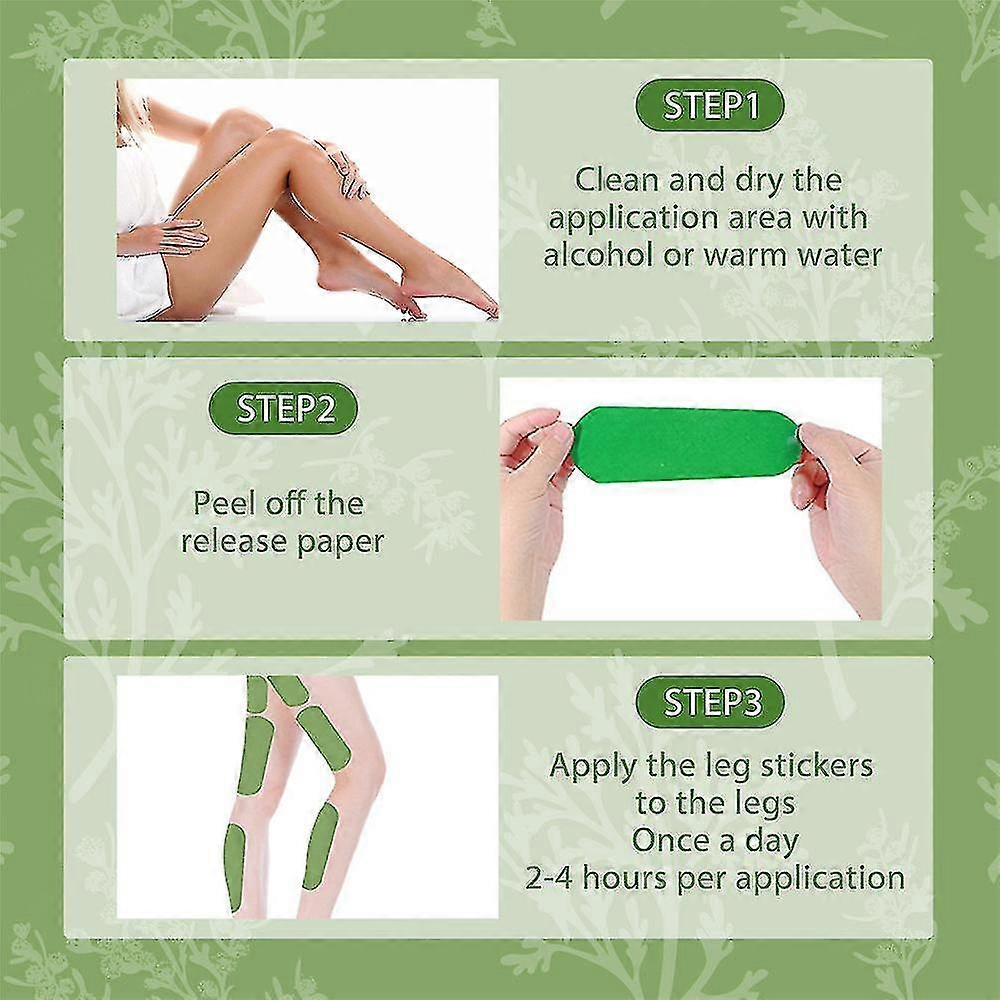 STEP1

Clean and dry the application area with alcohol or warm water

STEP2

Peel off the release paper

STEP3

Apply the leg stickers to the legs
Once a day
2-4 hours per application