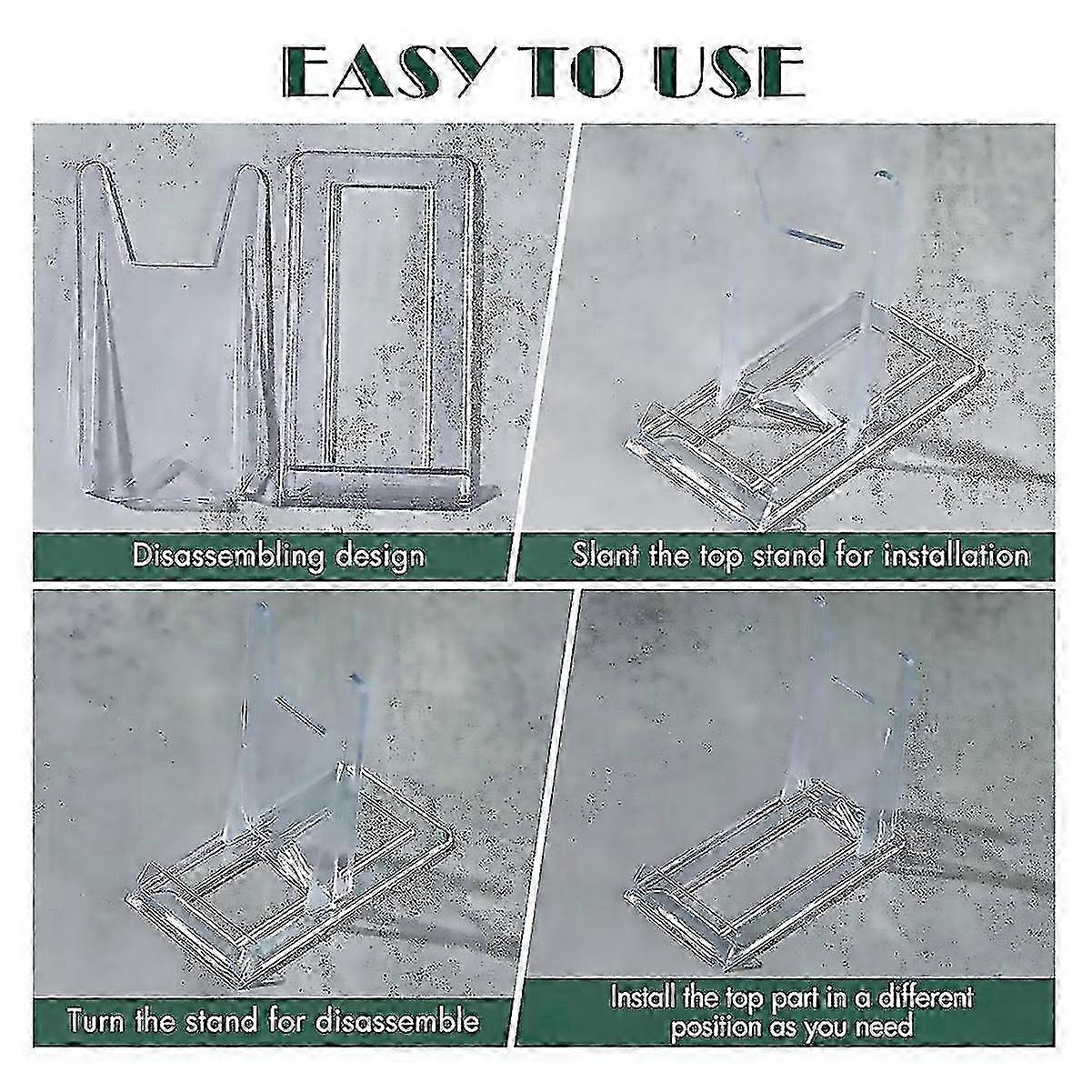 EASY TO USE

Disassembling design

Slant the top stand for installation

Turn the stand for disassemble

Install the top part in a different position as you need