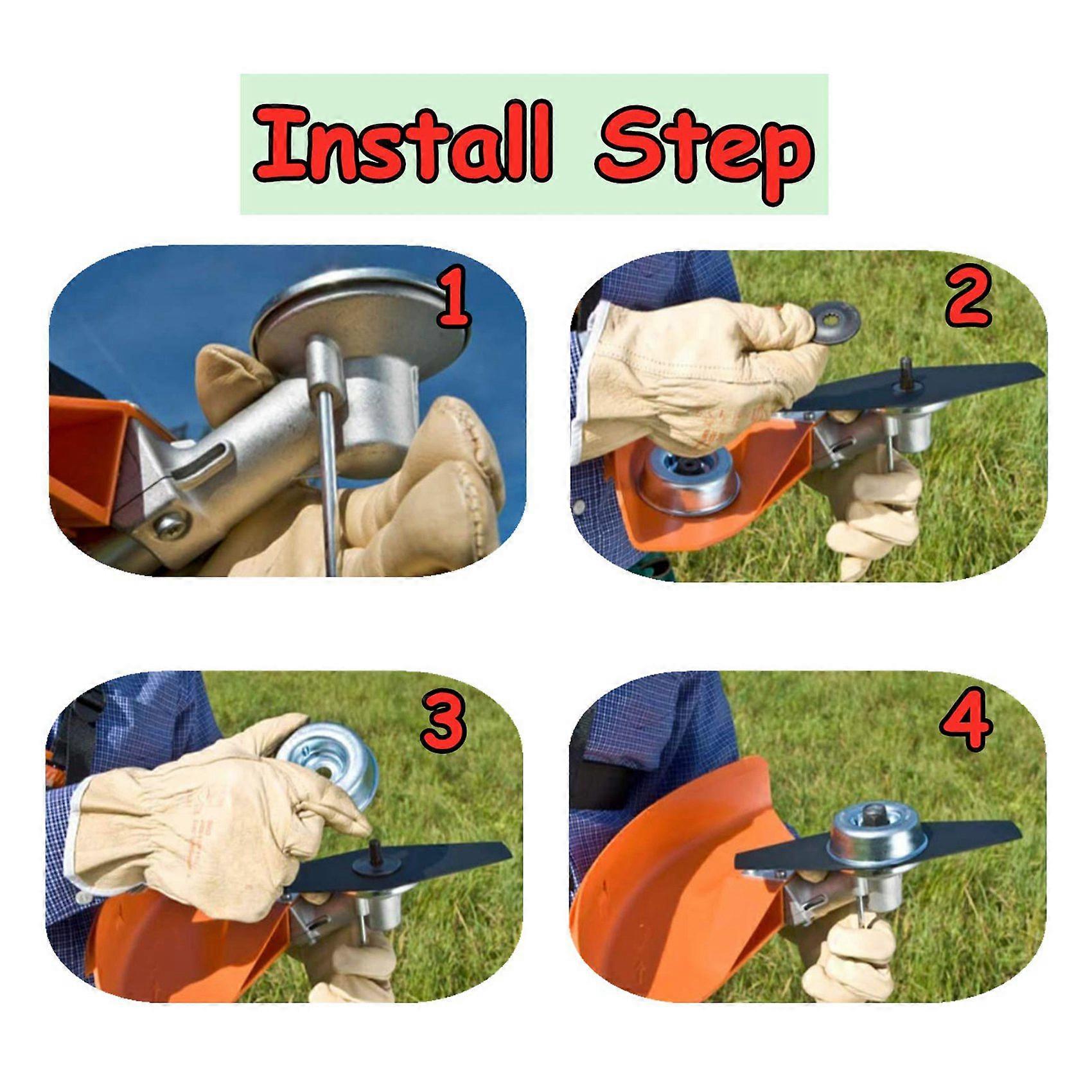 Install Step

1

2

3

4