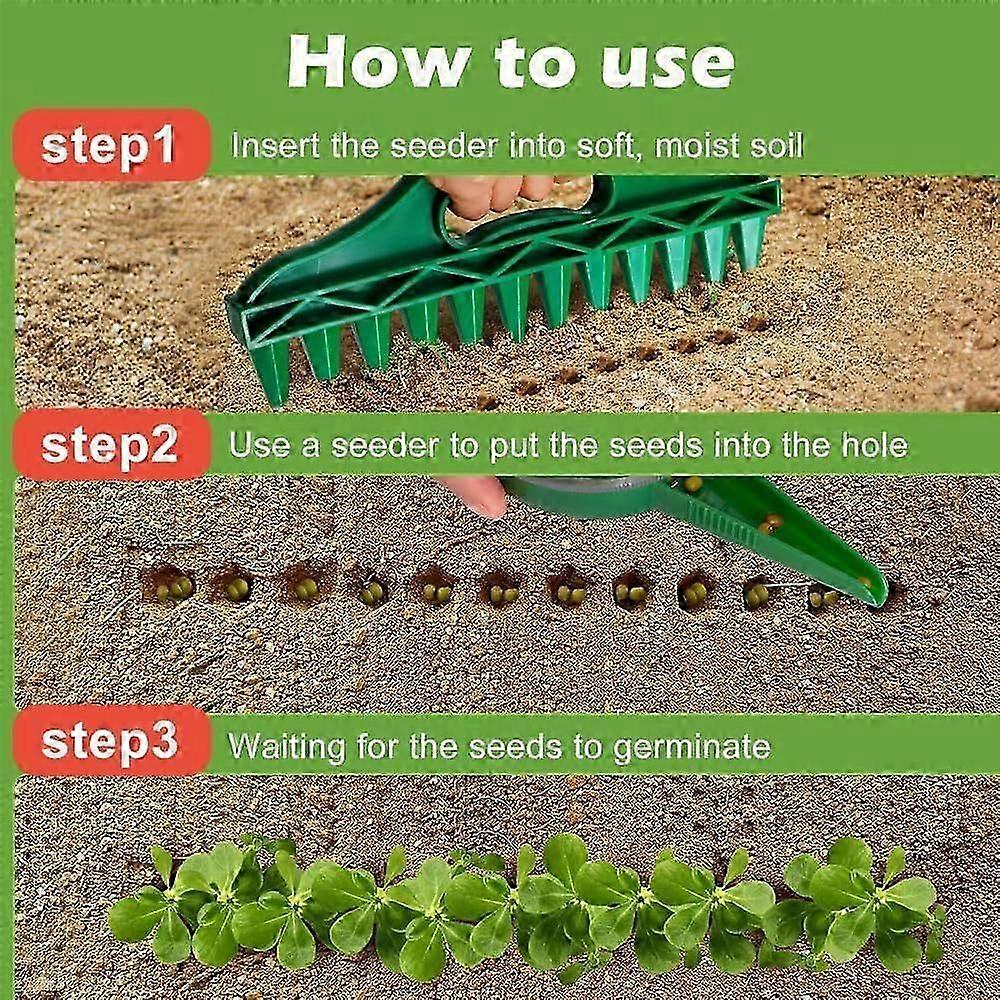 How to use

step1 Insert the seeder into soft, moist soil

step2 Use a seeder to put the seeds into the hole

step3 Waiting for the seeds to germinate