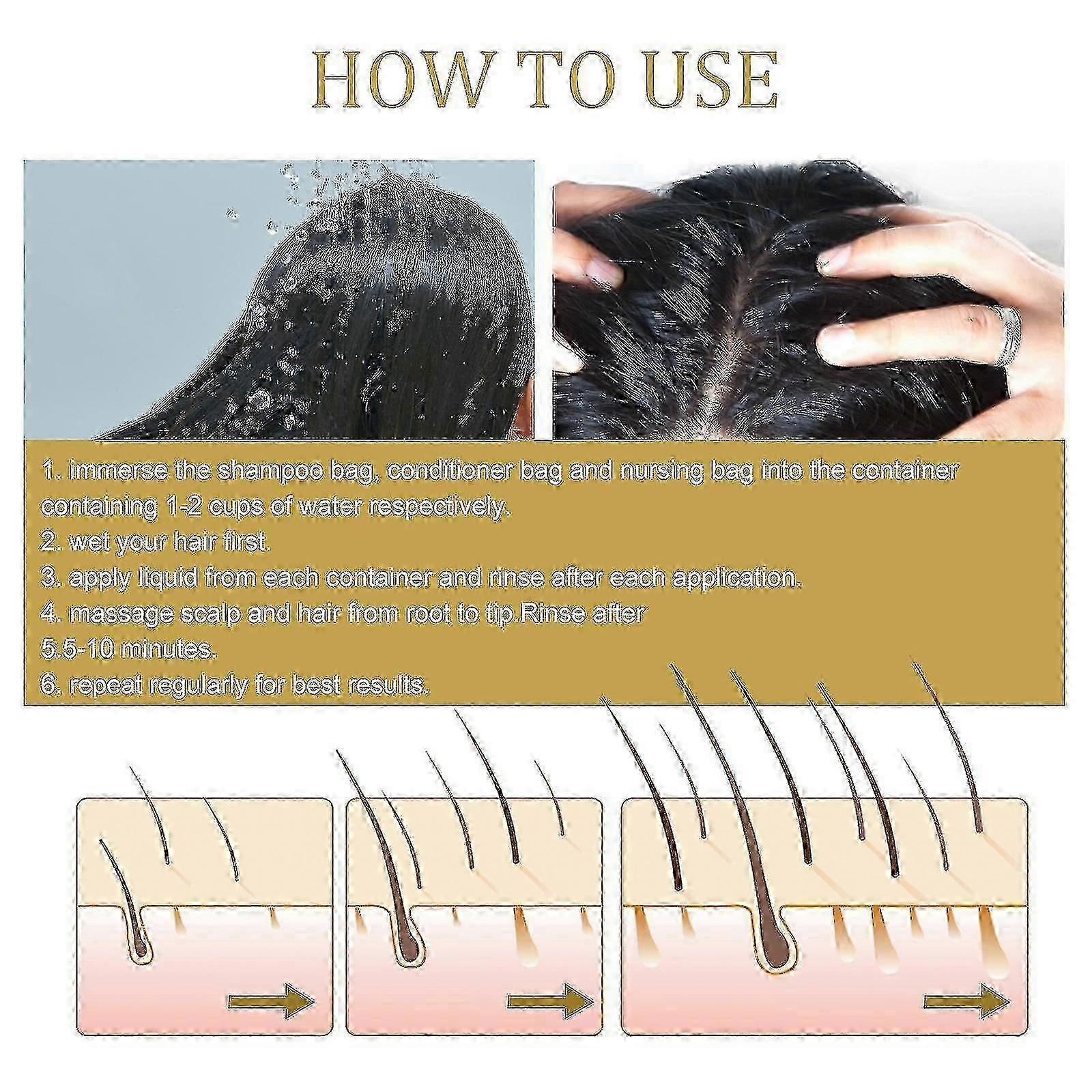 HOW TO USE

1. immerse the shampoo bag, conditioner bag and nursing bag into the container containing 1-2 cups of water respectively.
2. wet your hair first.
3. apply liquid from each container and rinse after each application.
4. massage scalp and hair from root to tip.Rinse after
5.5-10 minutes.
6. repeat regularly for best results.