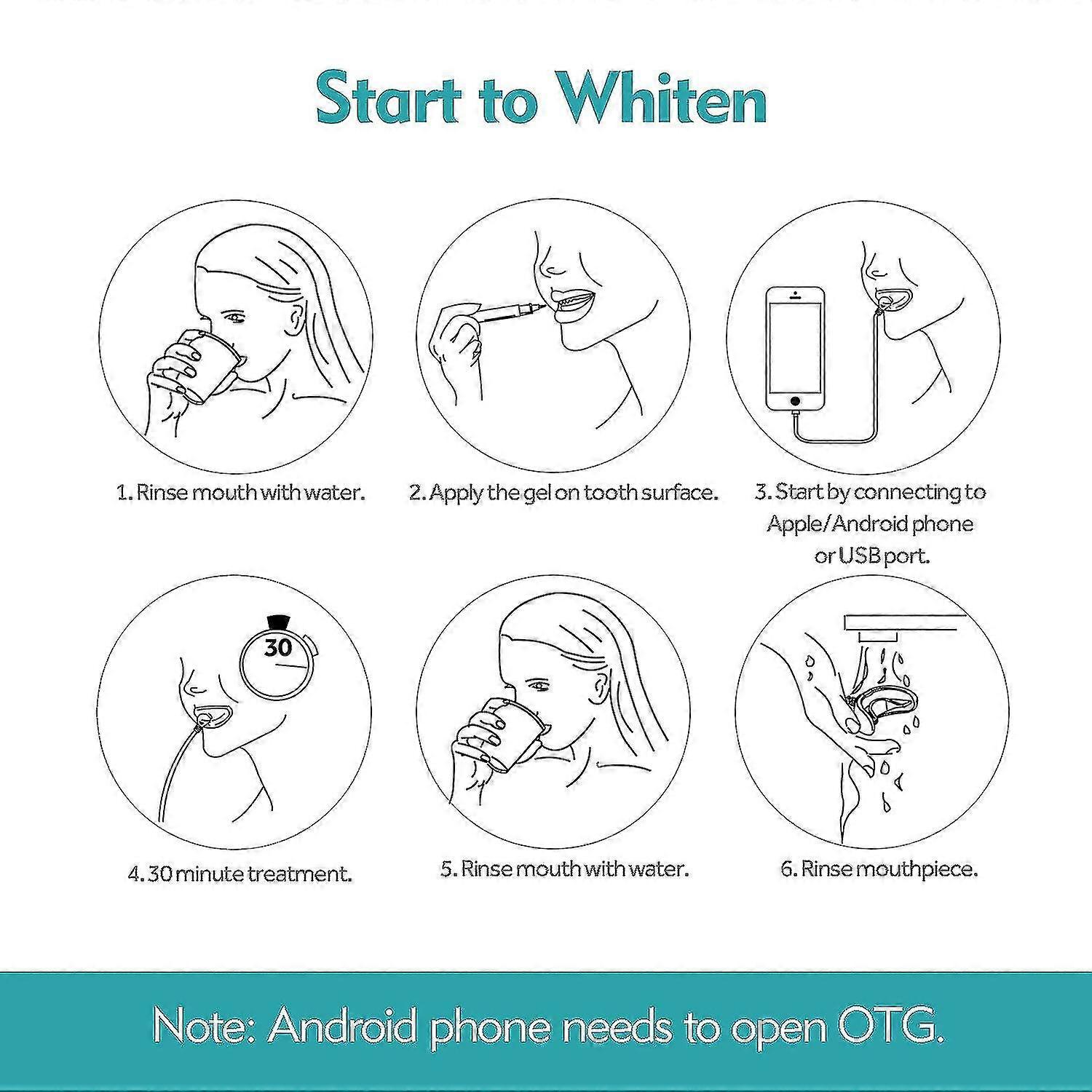 Start to Whiten

1. Rinse mouth with water.

2. Apply the gel on tooth surface.

3. Start by connecting to Apple/Android phone or USB port.

30

4. 30 minute treatment.

5. Rinse mouth with water.

6. Rinse mouthpiece.

Note: Android phone needs to open OTG.