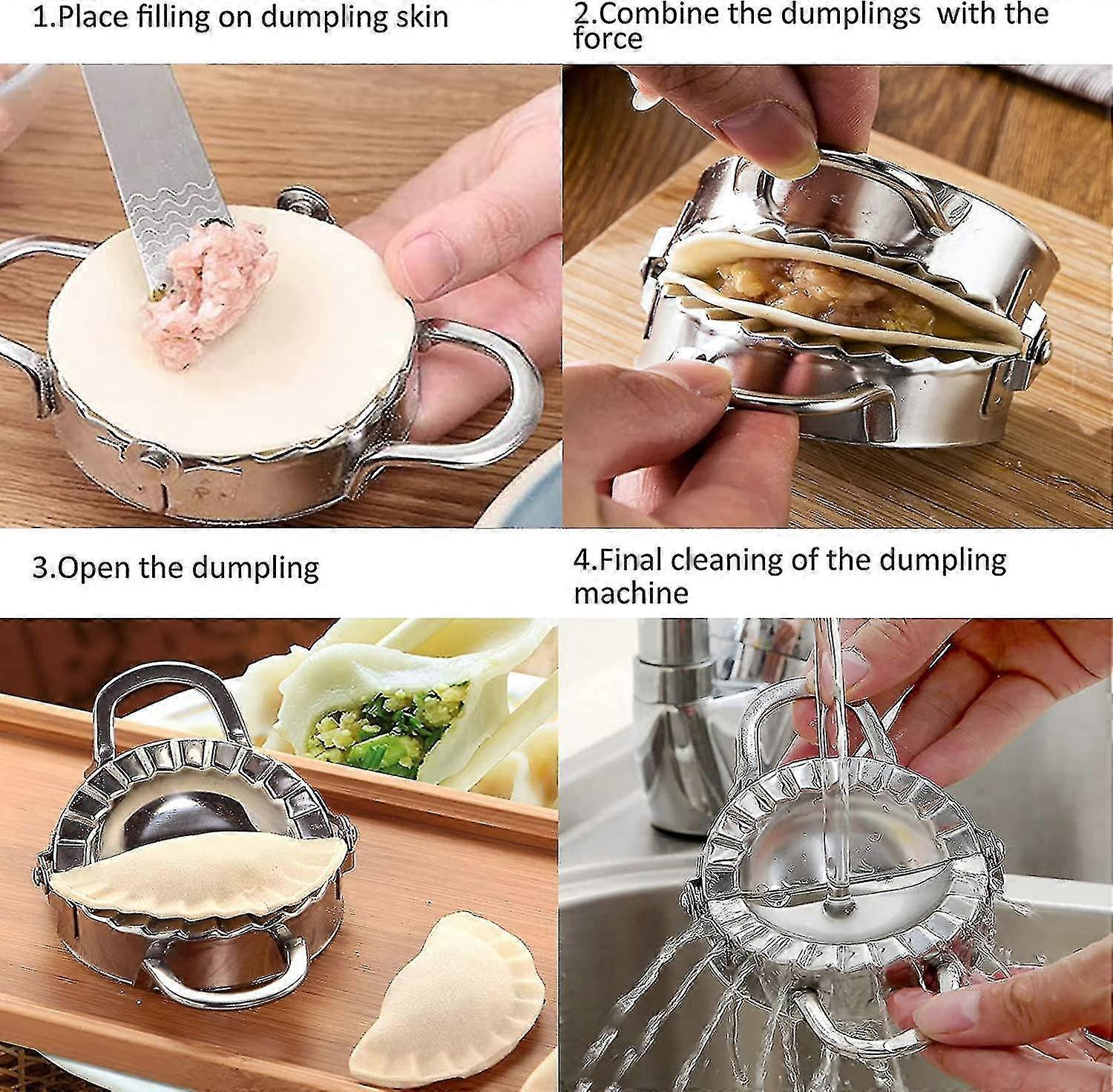 1.Place filling on dumpling skin

2.Combine the dumplings with the force

3.Open the dumpling

4.Final cleaning of the dumpling machine