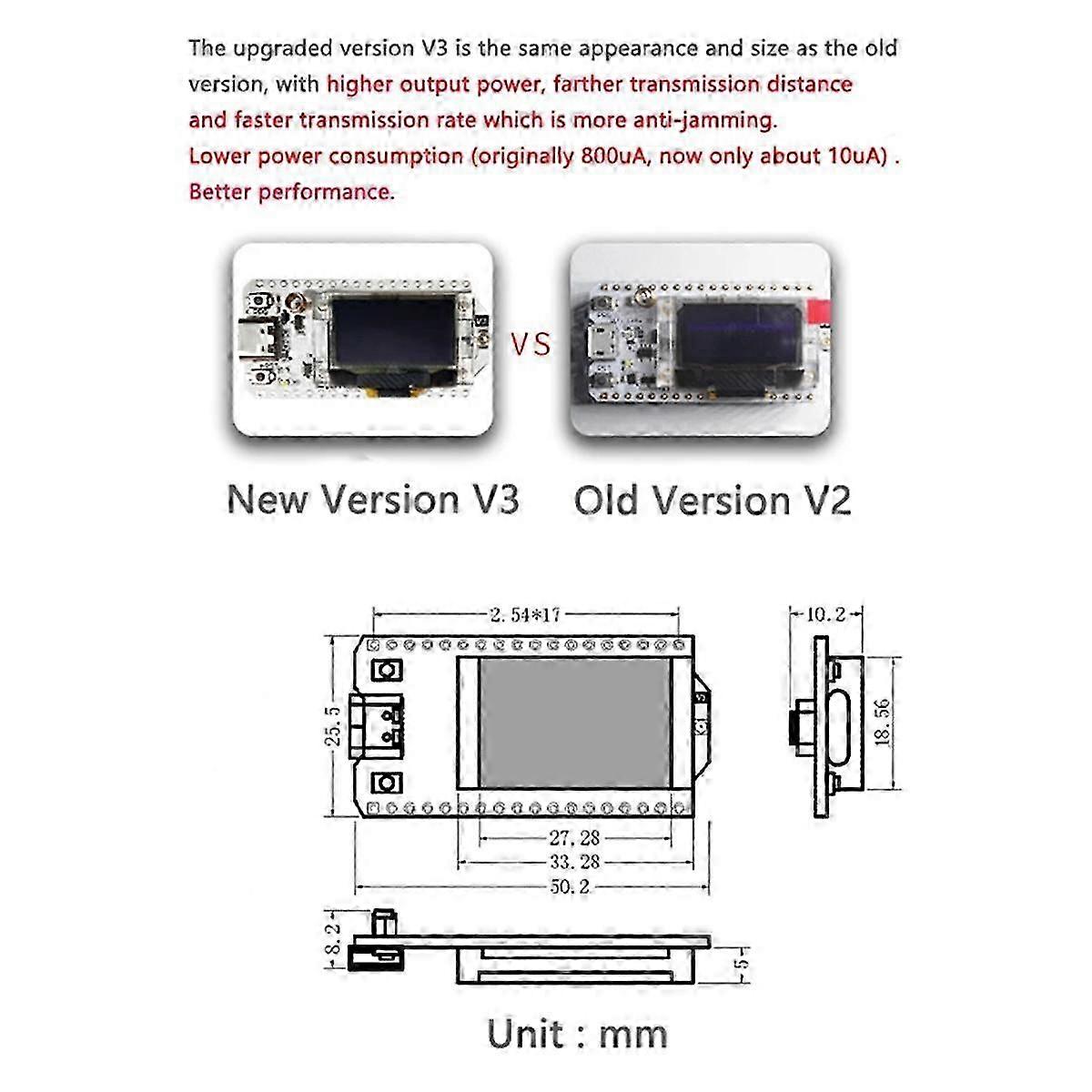 The upgraded version V3 is the same appearance and size as the old version, with higher output power, farther transmission distance and faster transmission rate which is more anti-jamming.
Lower power consumption (originally 800uA, now only about 10uA) .
Better performance.

VS

New Version V3 Old Version V2

2.54*17

10.2

25.5

18.56

27.28

33.28

50.2

8.2

5

Unit : mm