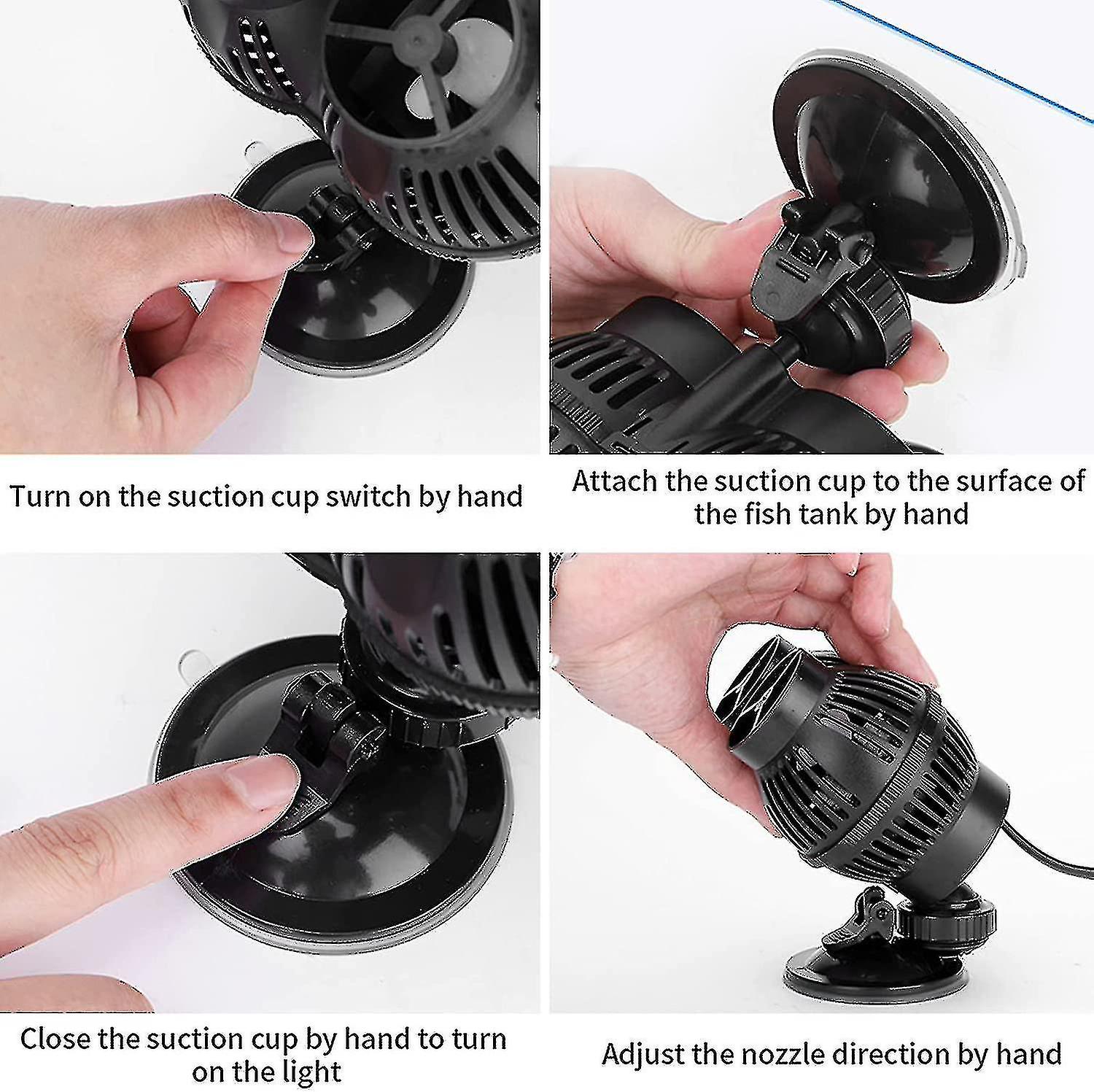 Turn on the suction cup switch by hand

Attach the suction cup to the surface of the fish tank by hand

Close the suction cup by hand to turn on the light

Adjust the nozzle direction by hand