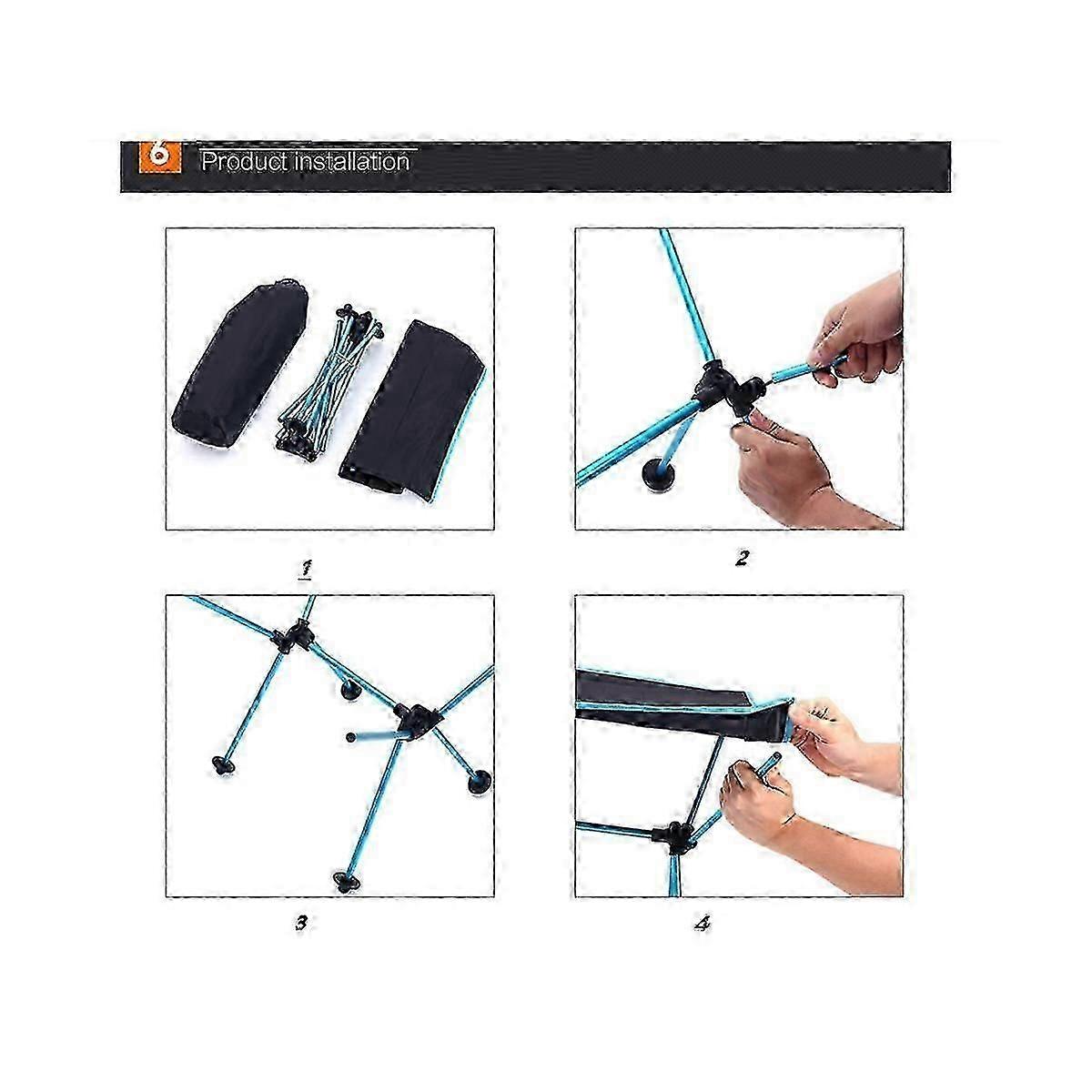 6 Product installation

1

2

3

4