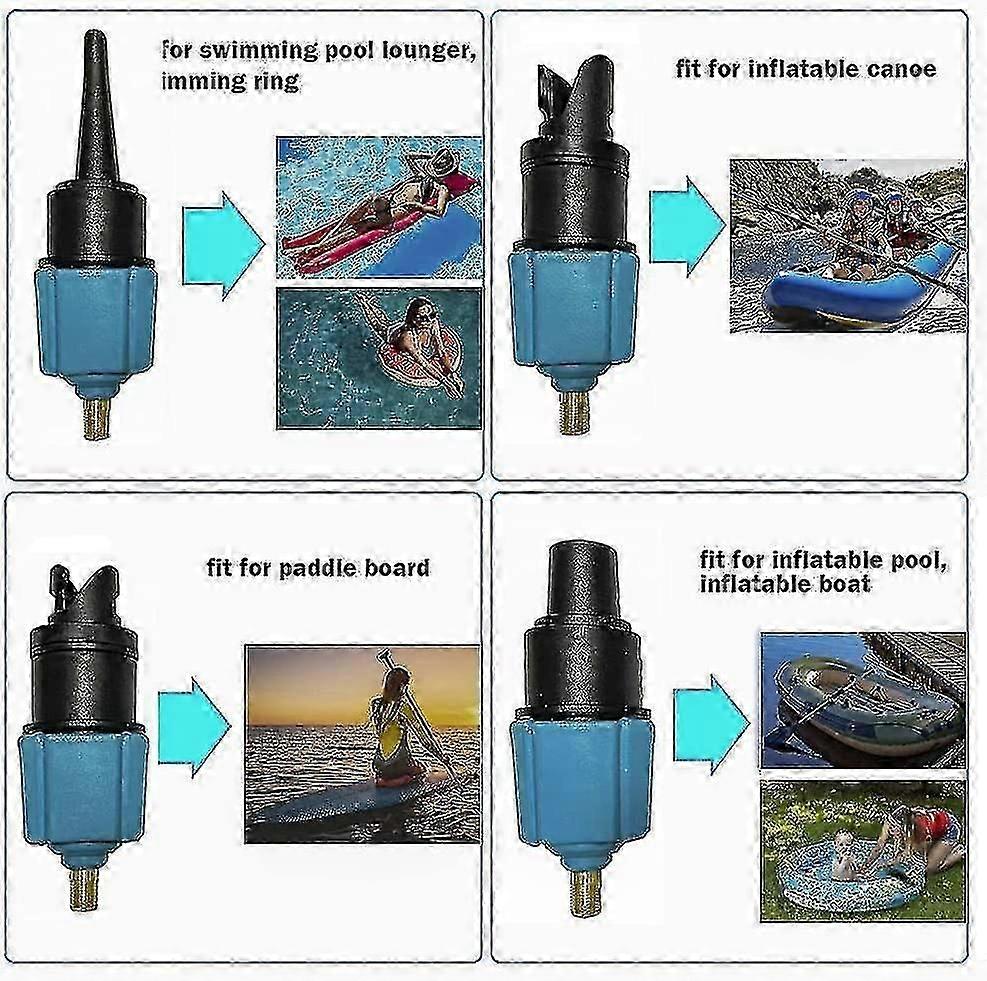 for swimming pool lounger, imming ring

fit for inflatable canoe

fit for paddle board

fit for inflatable pool, inflatable boat