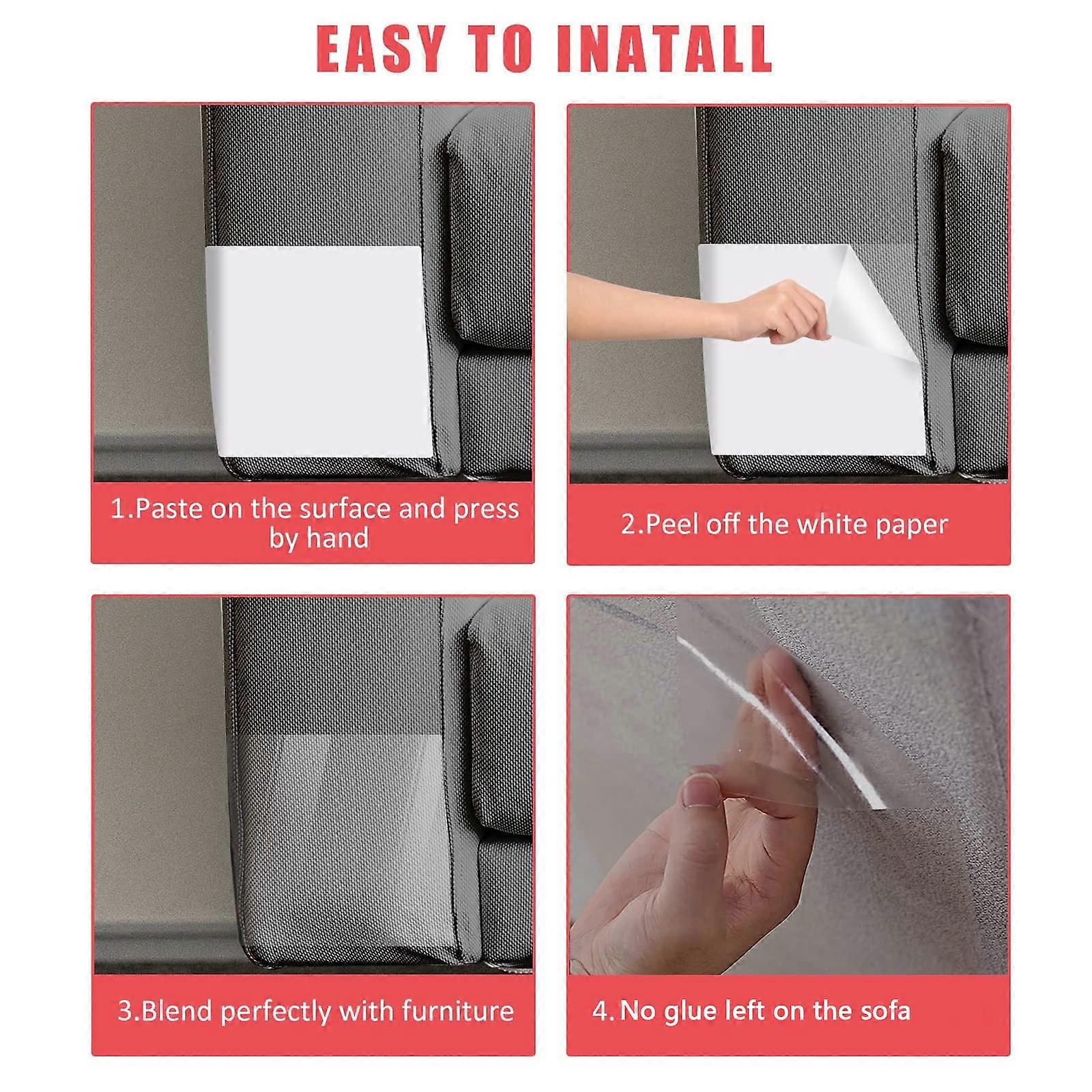 EASY TO INATALL

1.Paste on the surface and press by hand

2.Peel off the white paper

3.Blend perfectly with furniture

4.No glue left on the sofa