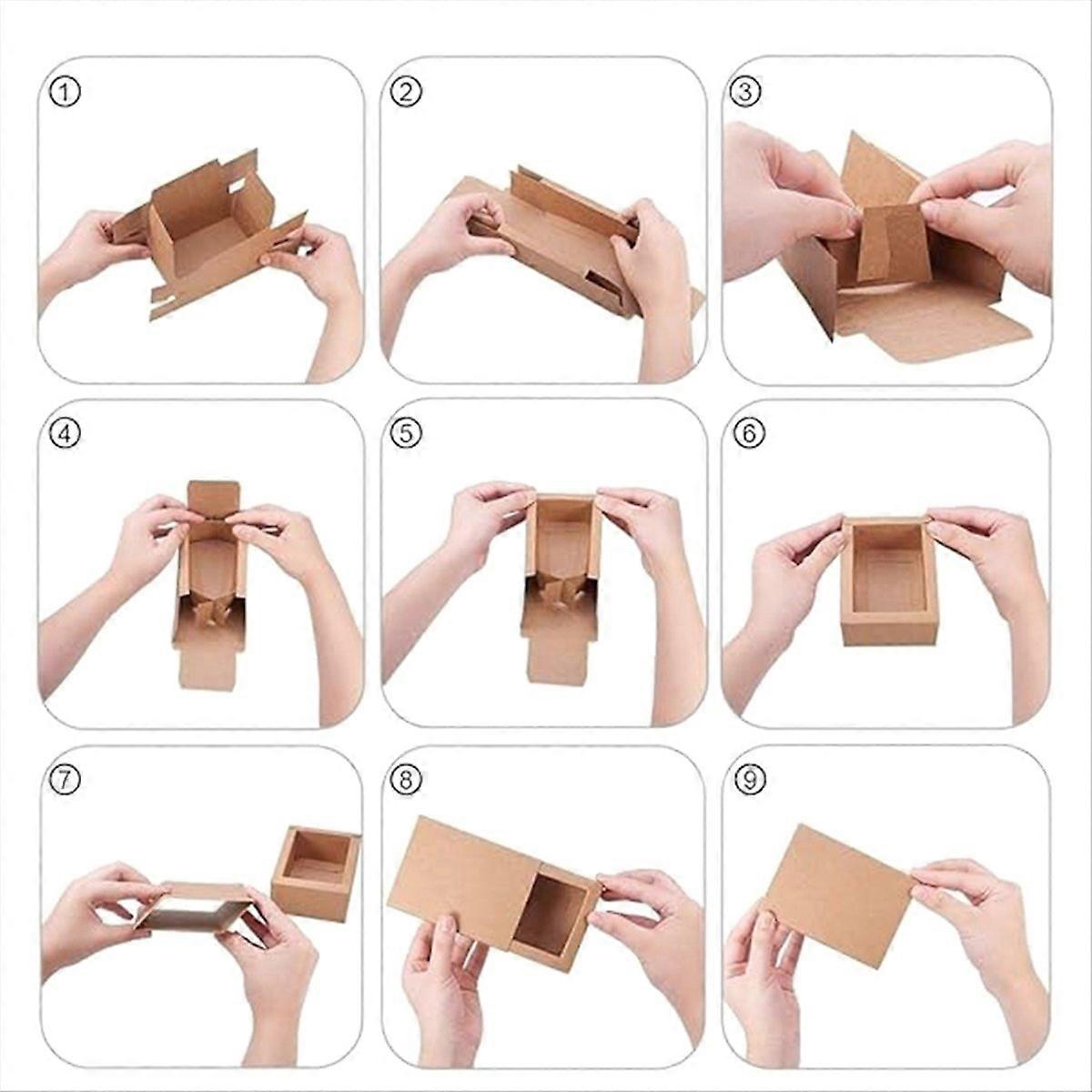 ①

②

③

④

⑤

⑥

⑦

⑧

⑨