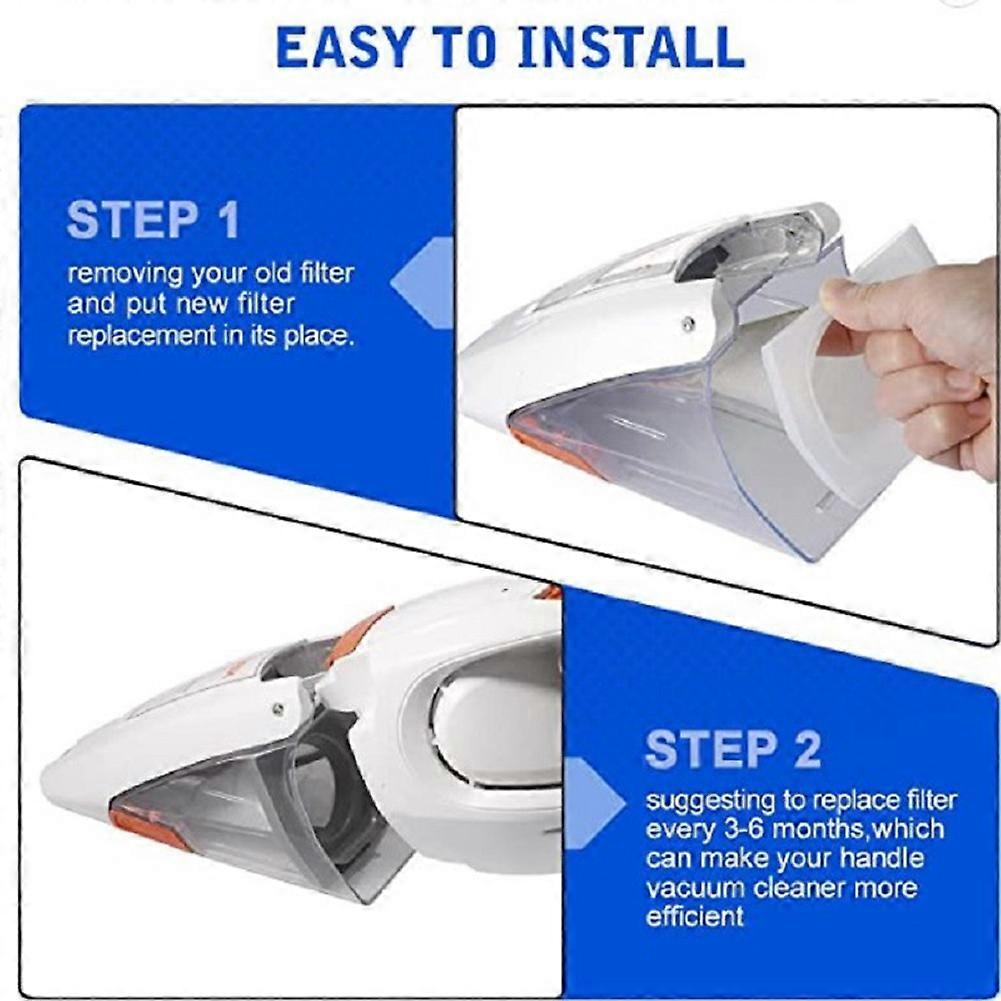 EASY TO INSTALL

STEP 1

removing your old filter and put new filter replacement in its place.

STEP 2

suggesting to replace filter every 3-6 months,which can make your handle vacuum cleaner more efficient