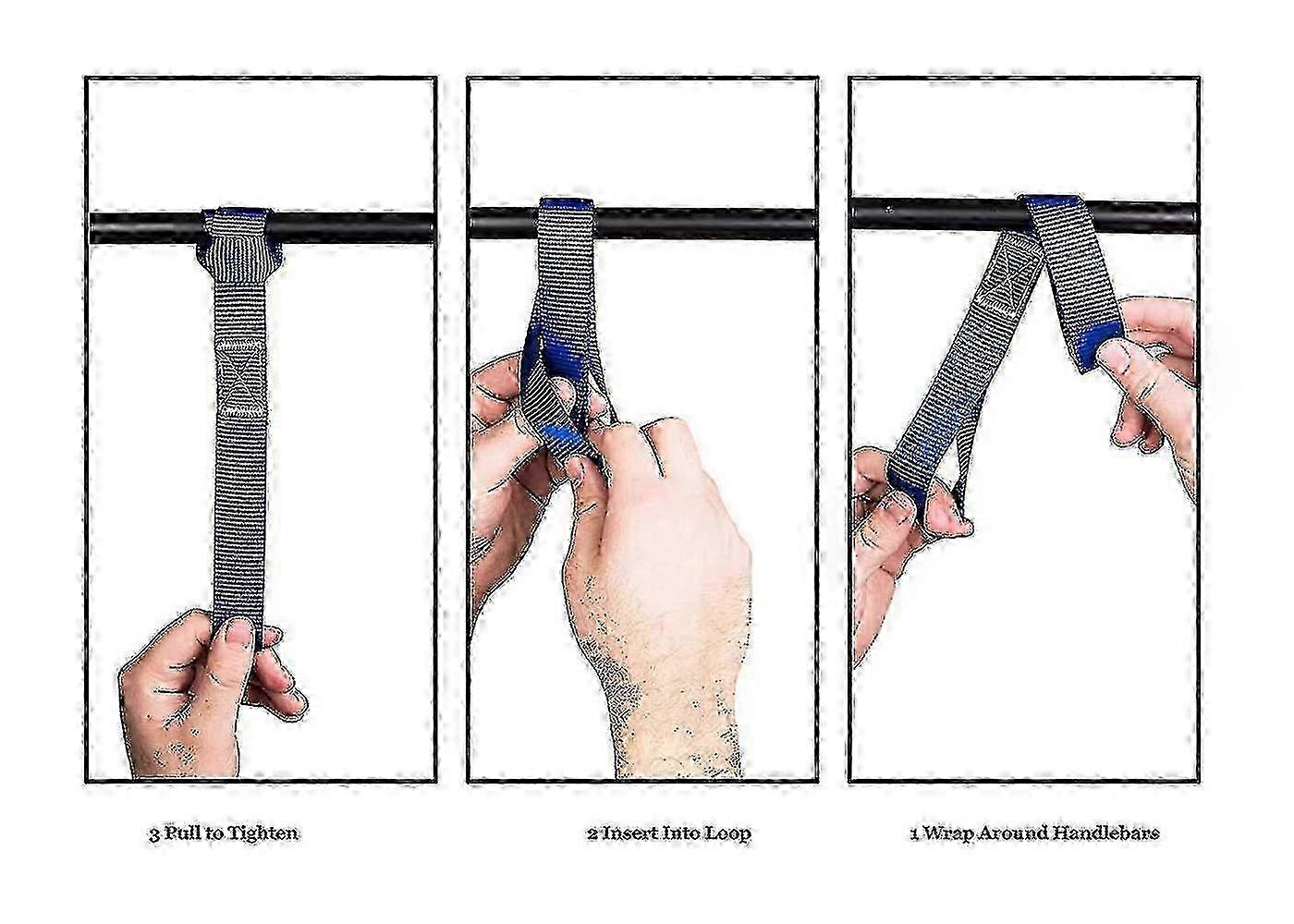 3 Pull to Tighten

2 Insert Into Loop

1 Wrap Around Handlebars