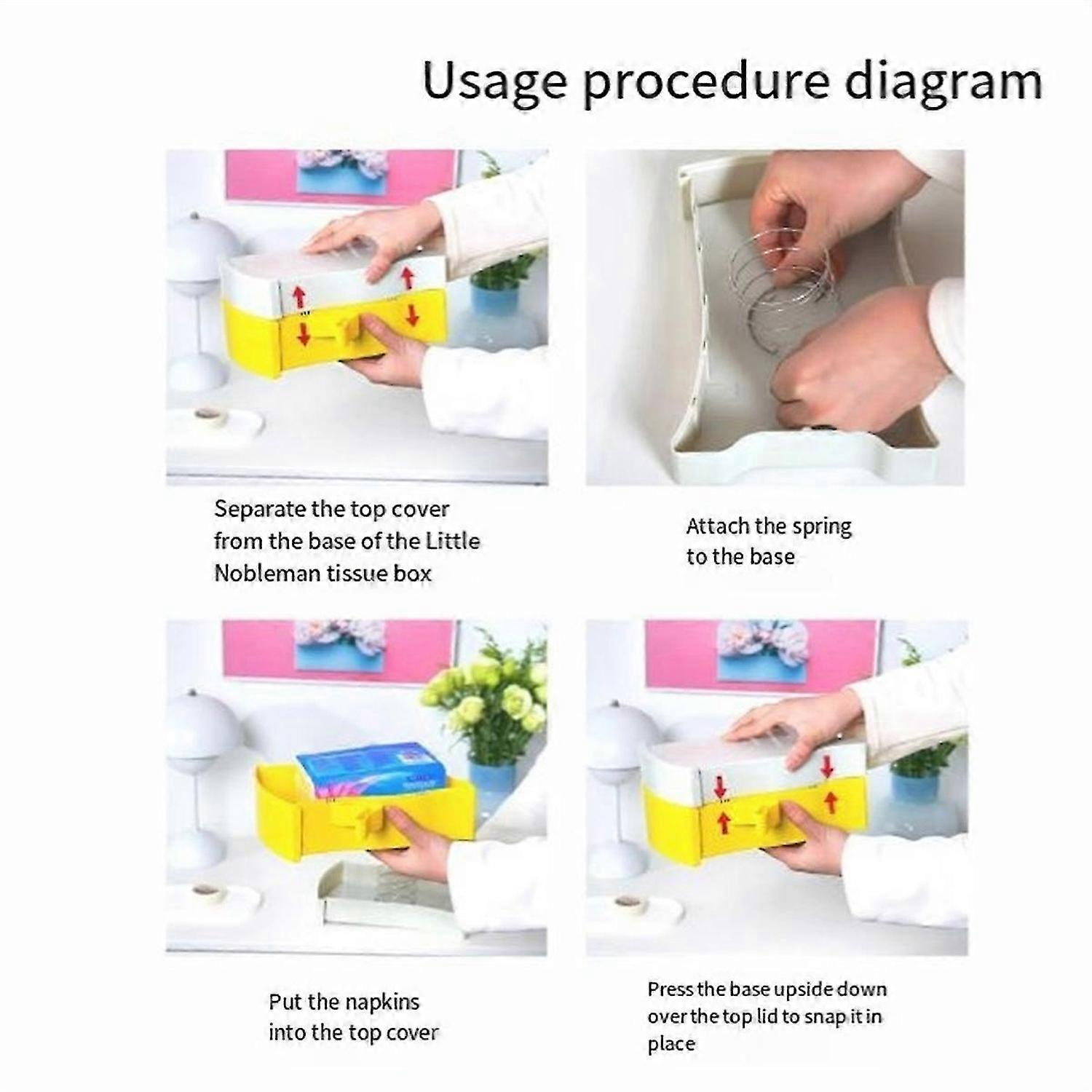 Usage procedure diagram

Separate the top cover from the base of the Little Nobleman tissue box

Attach the spring to the base

Put the napkins into the top cover

Press the base upside down over the top lid to snap it in place