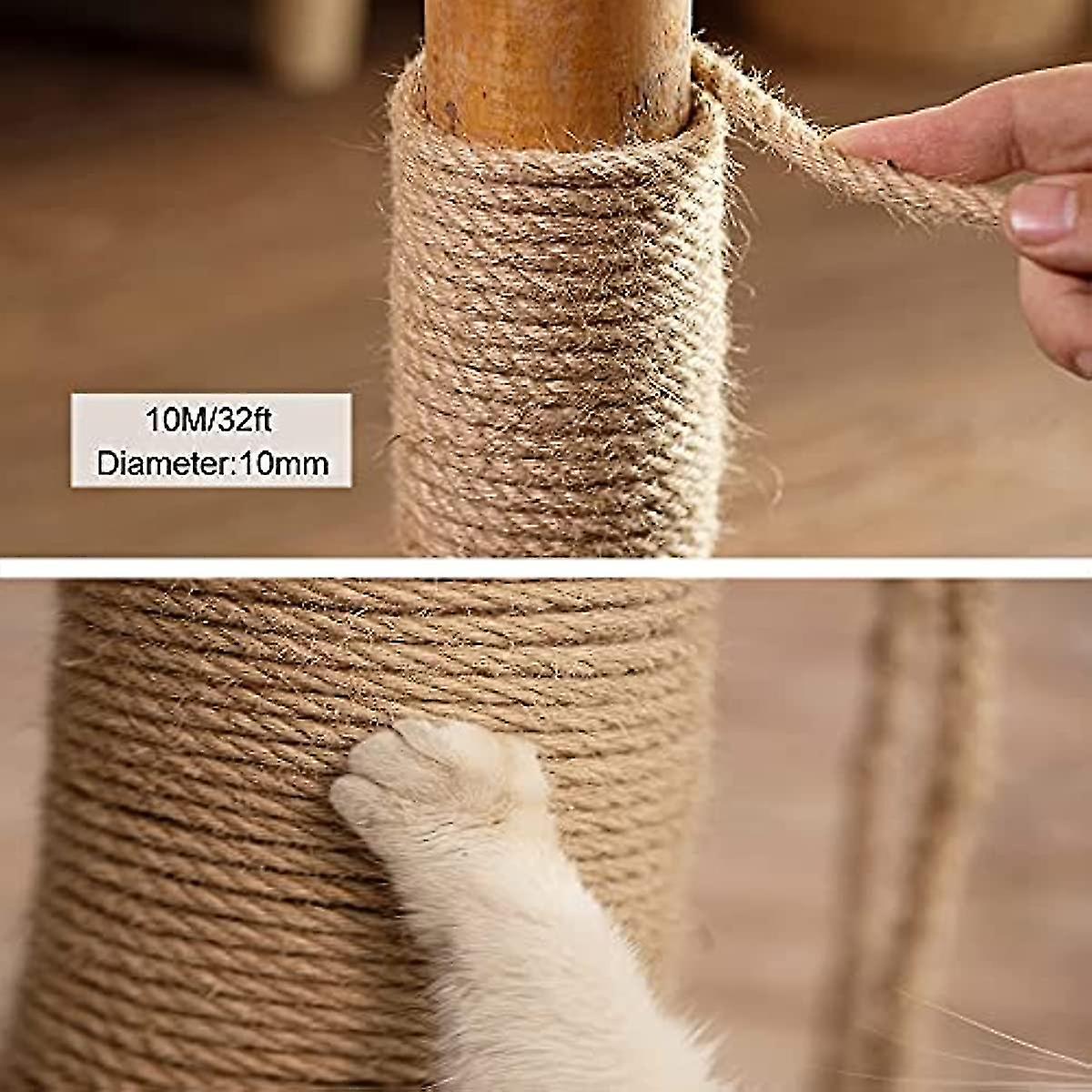 10M/32ft
Diameter:10mm