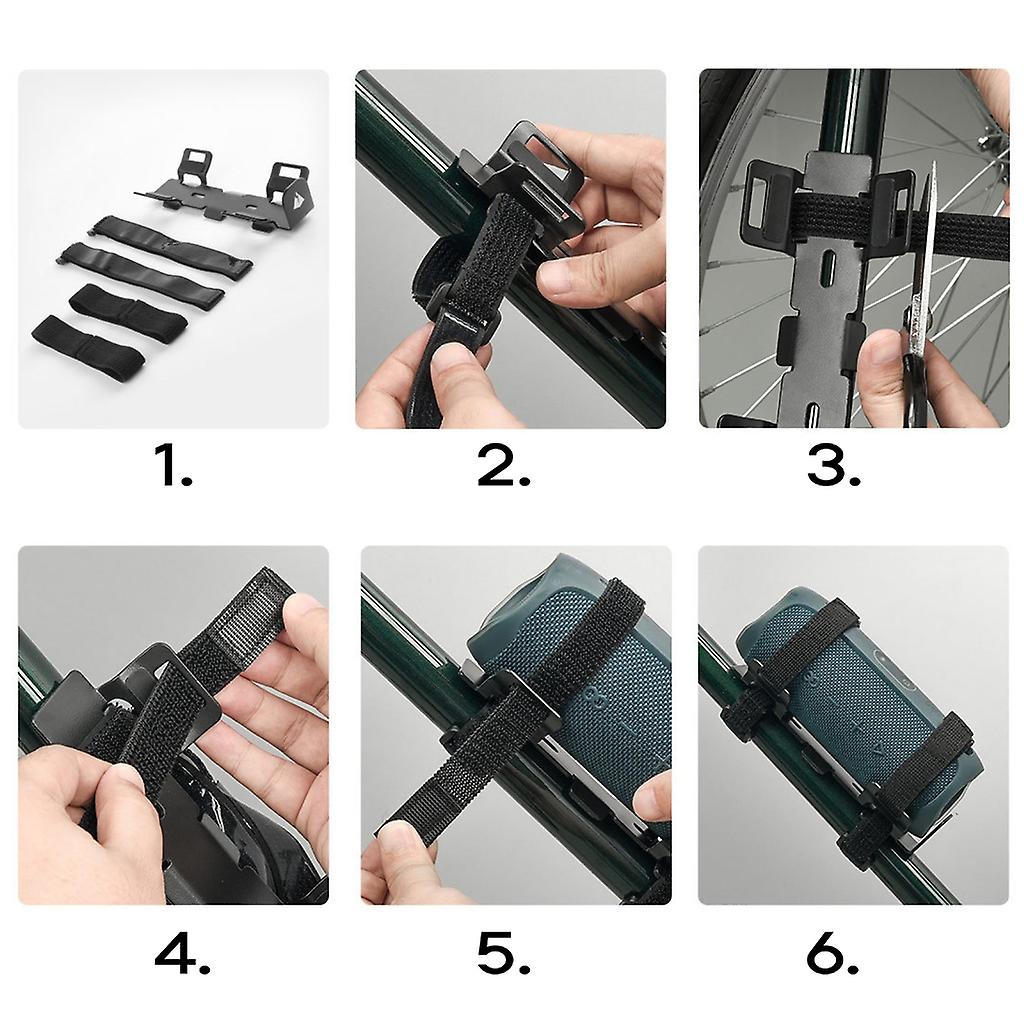 1.

2.

3.

4.

5.

6.