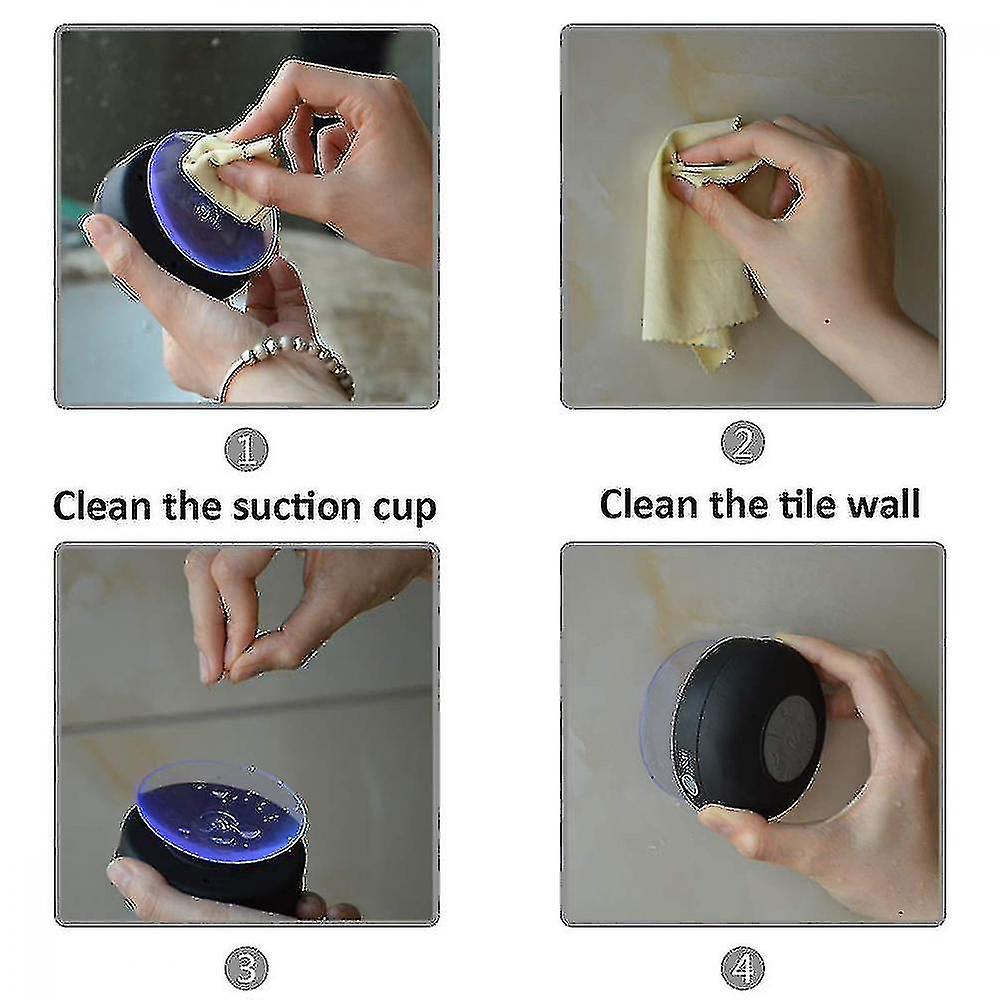 ①
Clean the suction cup

②
Clean the tile wall

③

④