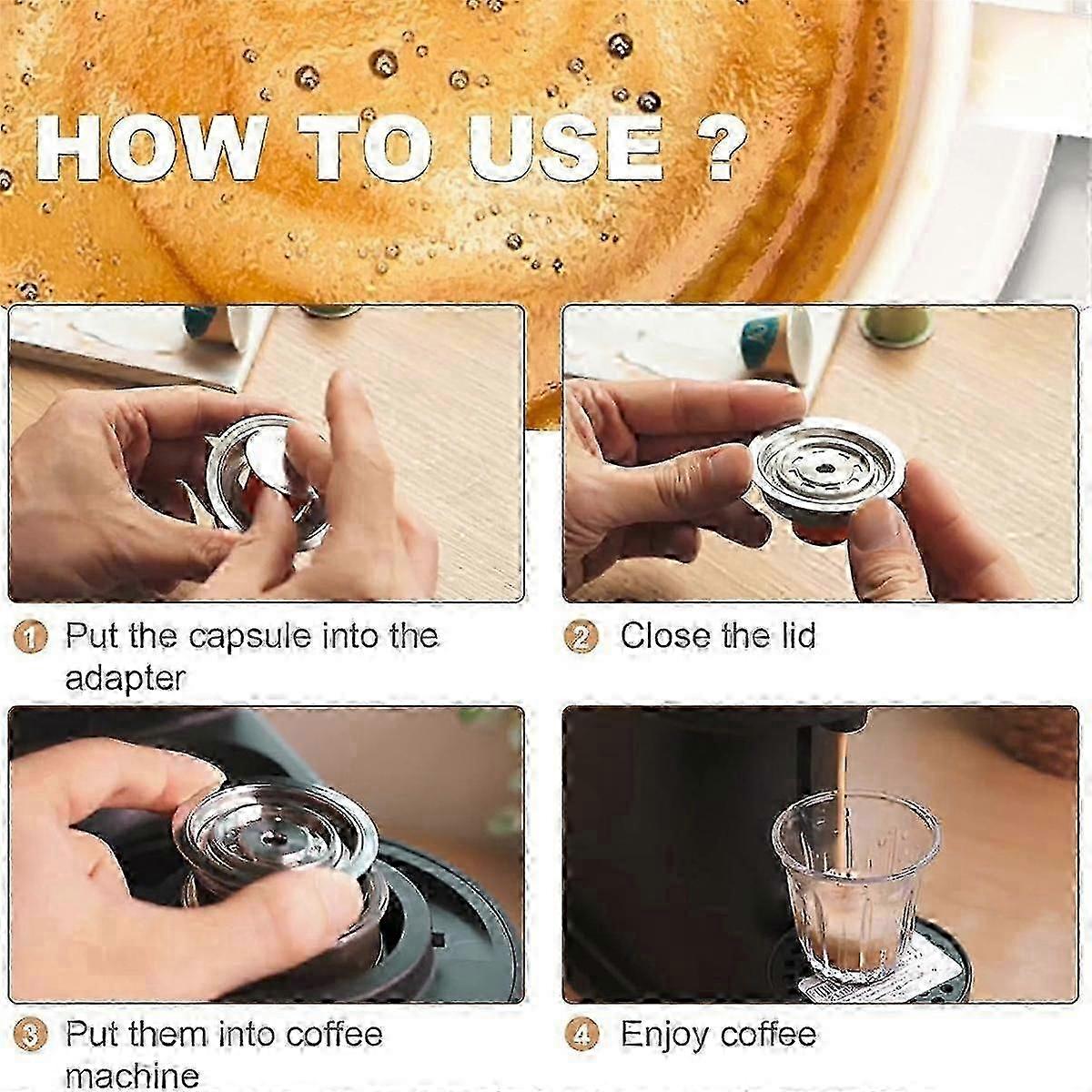 HOW TO USE ?

1 Put the capsule into the adapter

2 Close the lid

3 Put them into coffee machine

4 Enjoy coffee