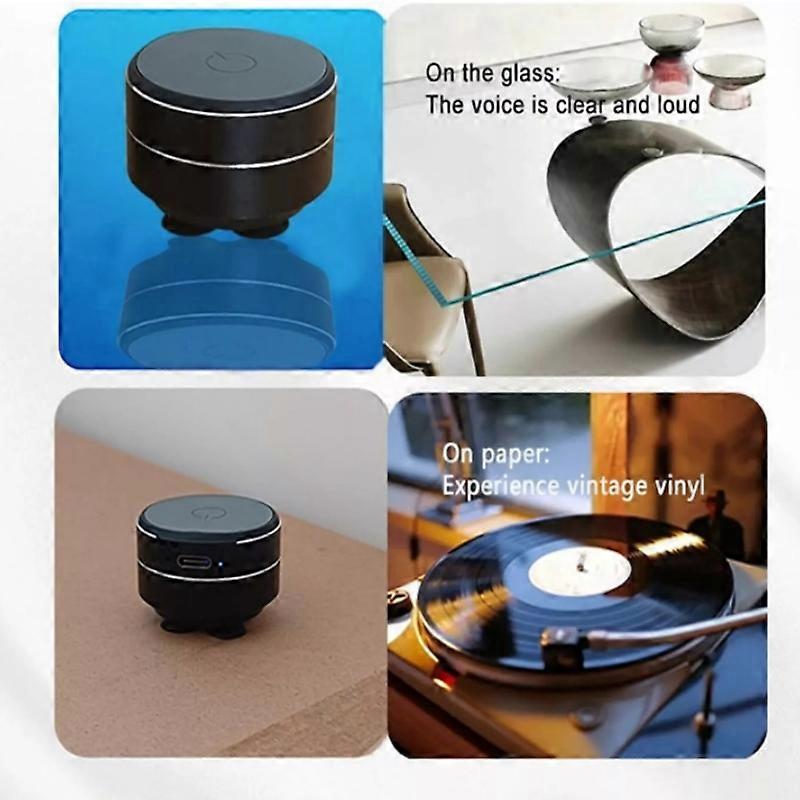 On the glass:
The voice is clear and loud

On paper:
Experience vintage vinyl