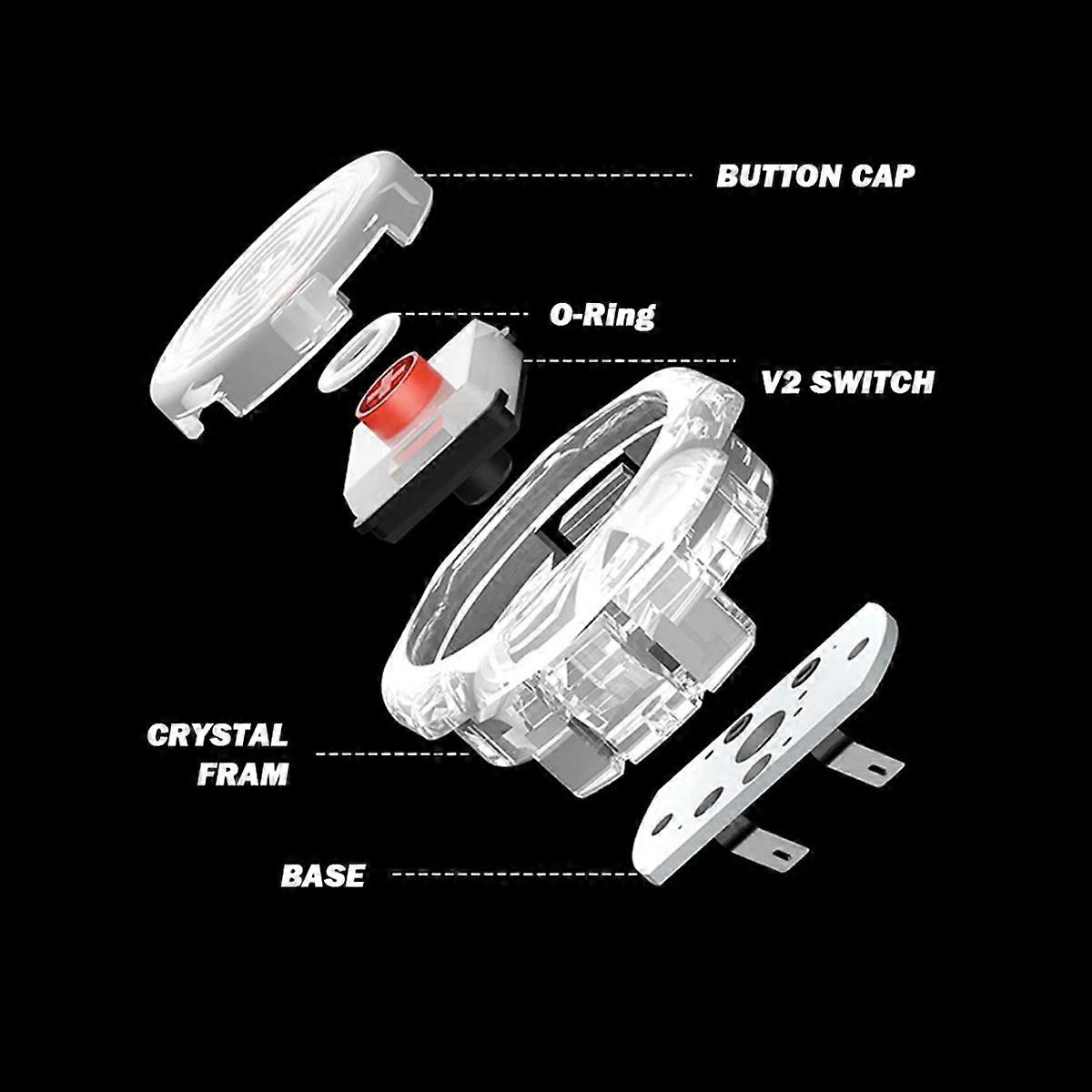 BUTTON CAP

O-Ring

V2 SWITCH

CRYSTAL FRAM

BASE