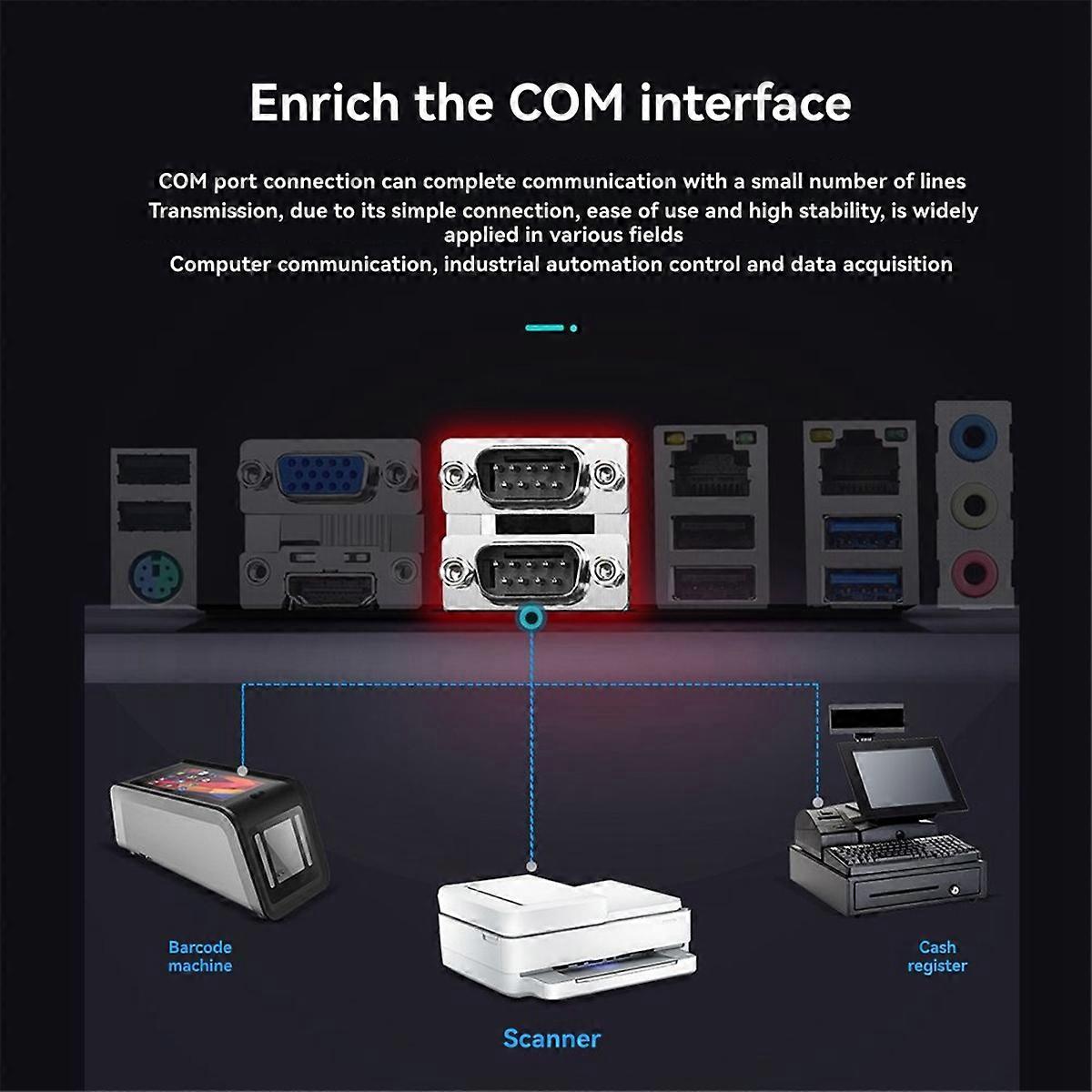 Enrich the COM interface

COM port connection can complete communication with a small number of lines
Transmission, due to its simple connection, ease of use and high stability, is widely applied in various fields
Computer communication, industrial automation control and data acquisition

Barcode machine

Scanner

Cash register