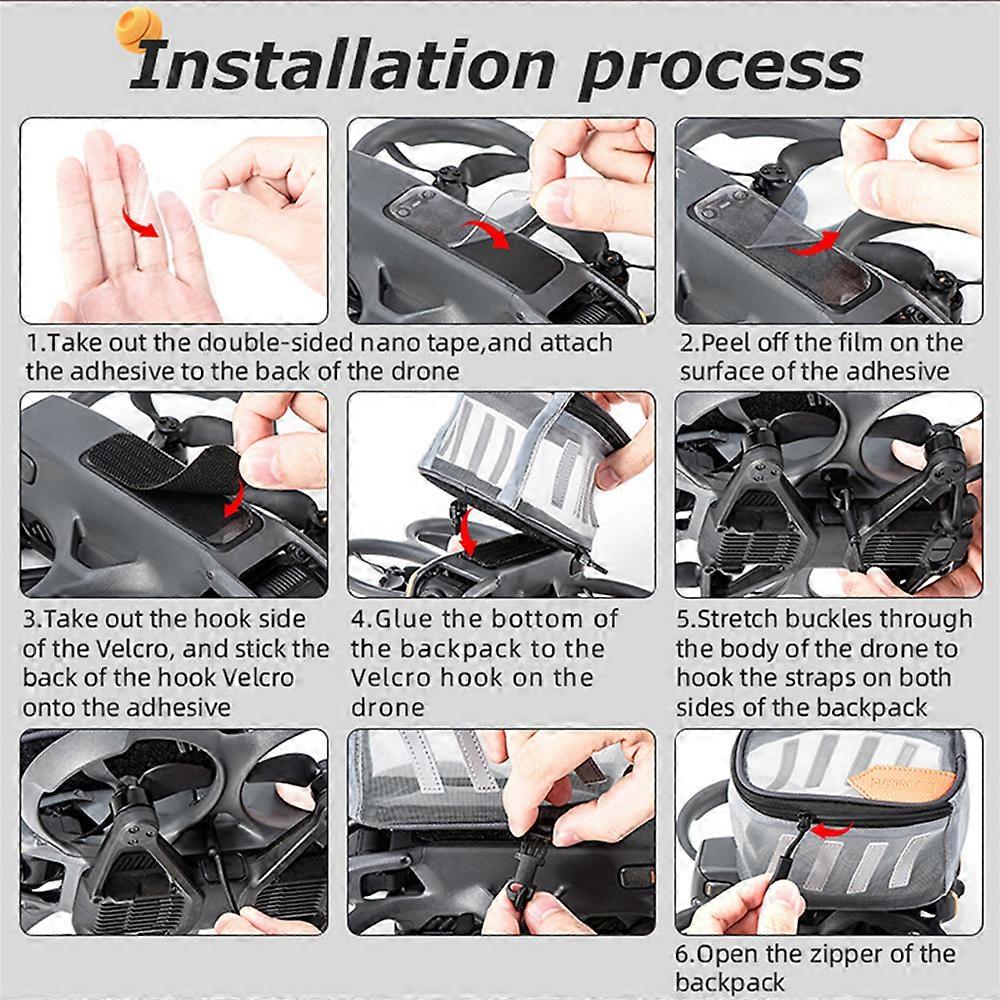 Installation process

1.Take out the double-sided nano tape,and attach the adhesive to the back of the drone

2.Peel off the film on the surface of the adhesive

3.Take out the hook side of the Velcro, and stick the back of the hook Velcro onto the adhesive

4.Glue the bottom of the backpack to the Velcro hook on the drone

5.Stretch buckles through the body of the drone to hook the straps on both sides of the backpack

6.Open the zipper of the backpack