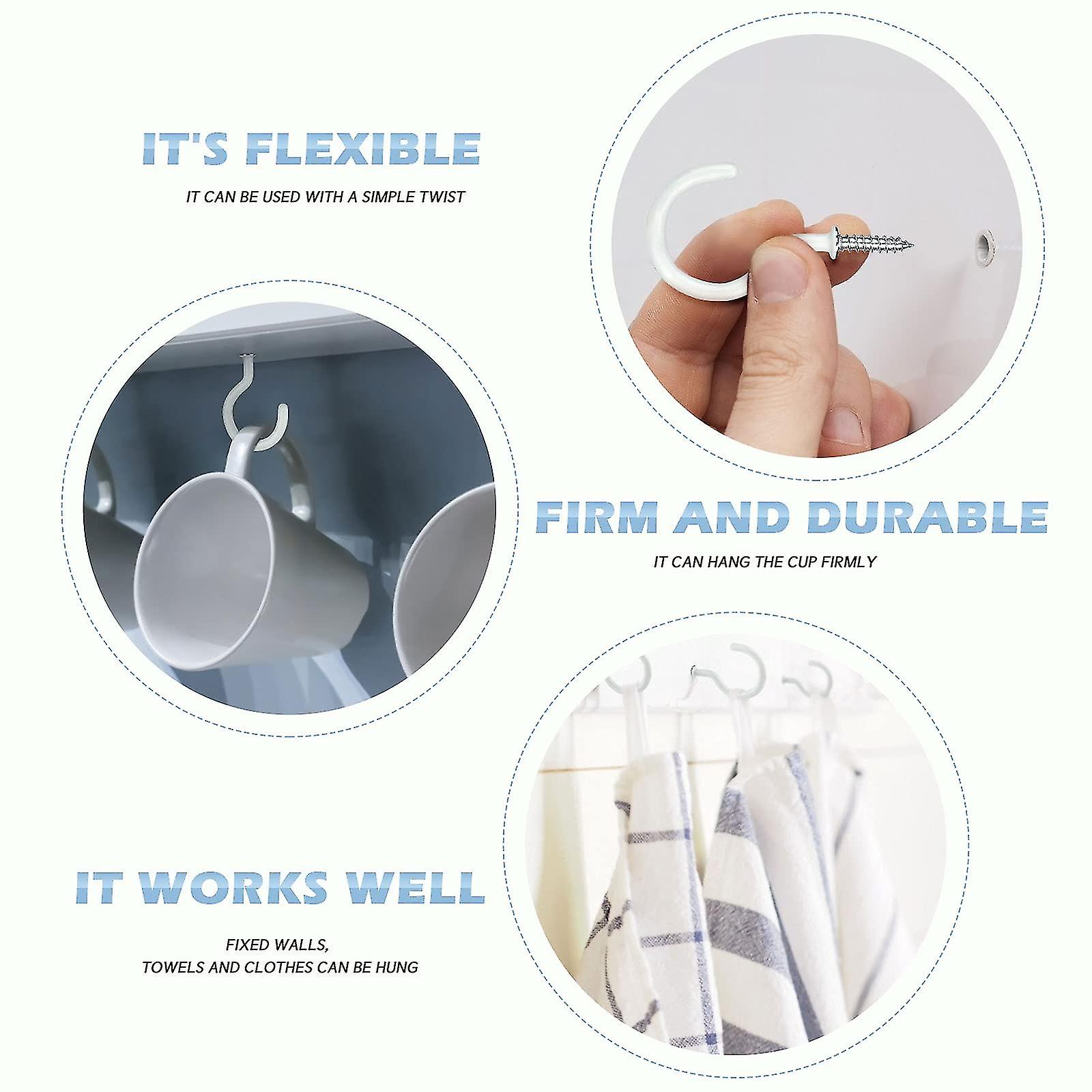 IT'S FLEXIBLE

IT CAN BE USED WITH A SIMPLE TWIST

FIRM AND DURABLE

IT CAN HANG THE CUP FIRMLY

IT WORKS WELL

FIXED WALLS,
TOWELS AND CLOTHES CAN BE HUNG