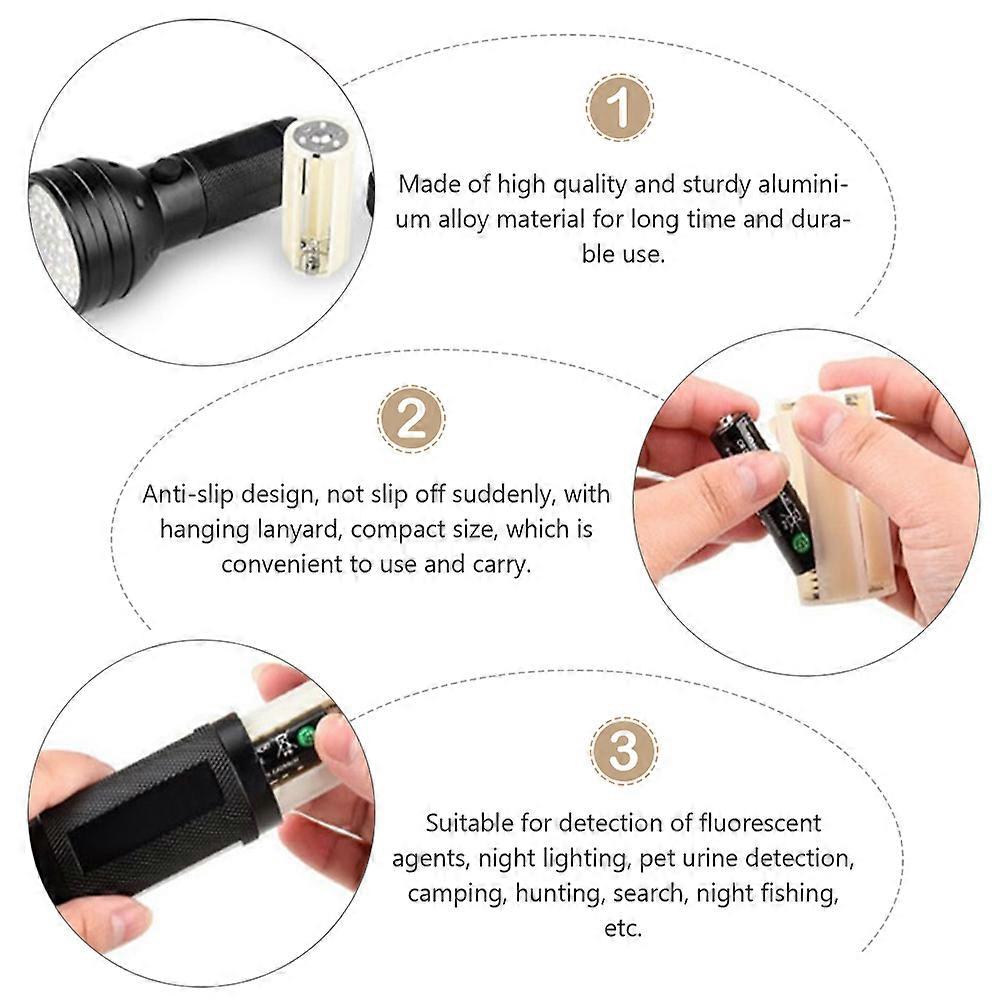 1

Made of high quality and sturdy aluminium alloy material for long time and durable use.

2

Anti-slip design, not slip off suddenly, with hanging lanyard, compact size, which is convenient to use and carry.

3

Suitable for detection of fluorescent agents, night lighting, pet urine detection, camping, hunting, search, night fishing, etc.