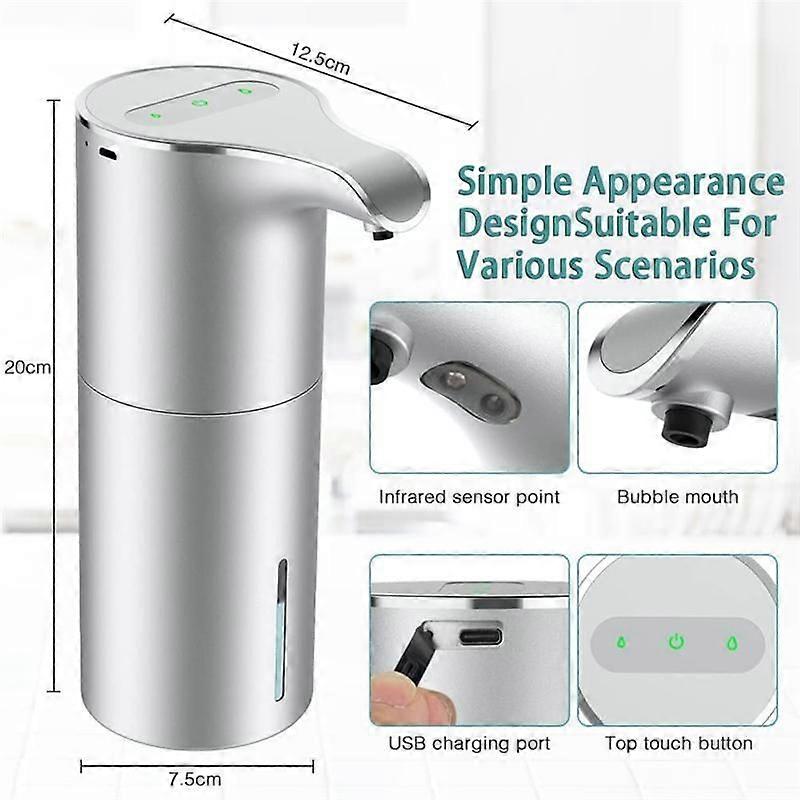 12.5cm

20cm

7.5cm

Simple Appearance DesignSuitable For Various Scenarios

Infrared sensor point

Bubble mouth

USB charging port

Top touch button