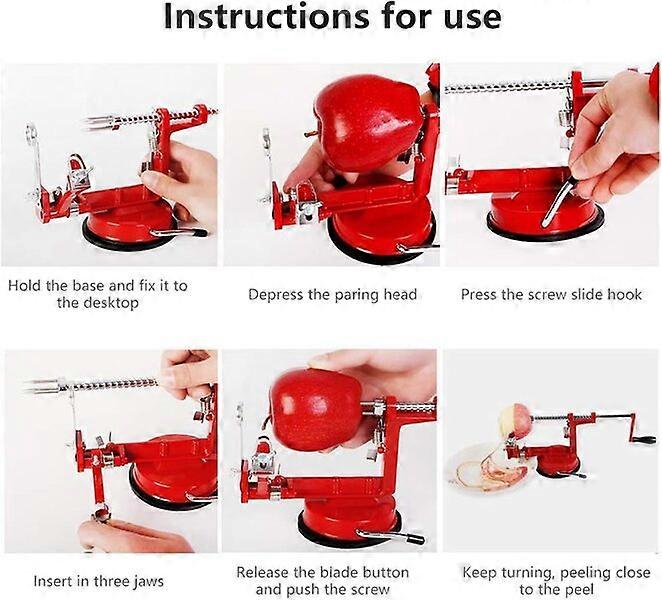 Instructions for use

Hold the base and fix it to the desktop

Depress the paring head

Press the screw slide hook

Insert in three jaws

Release the biade button and push the screw

Keep turning, peeling close to the peel