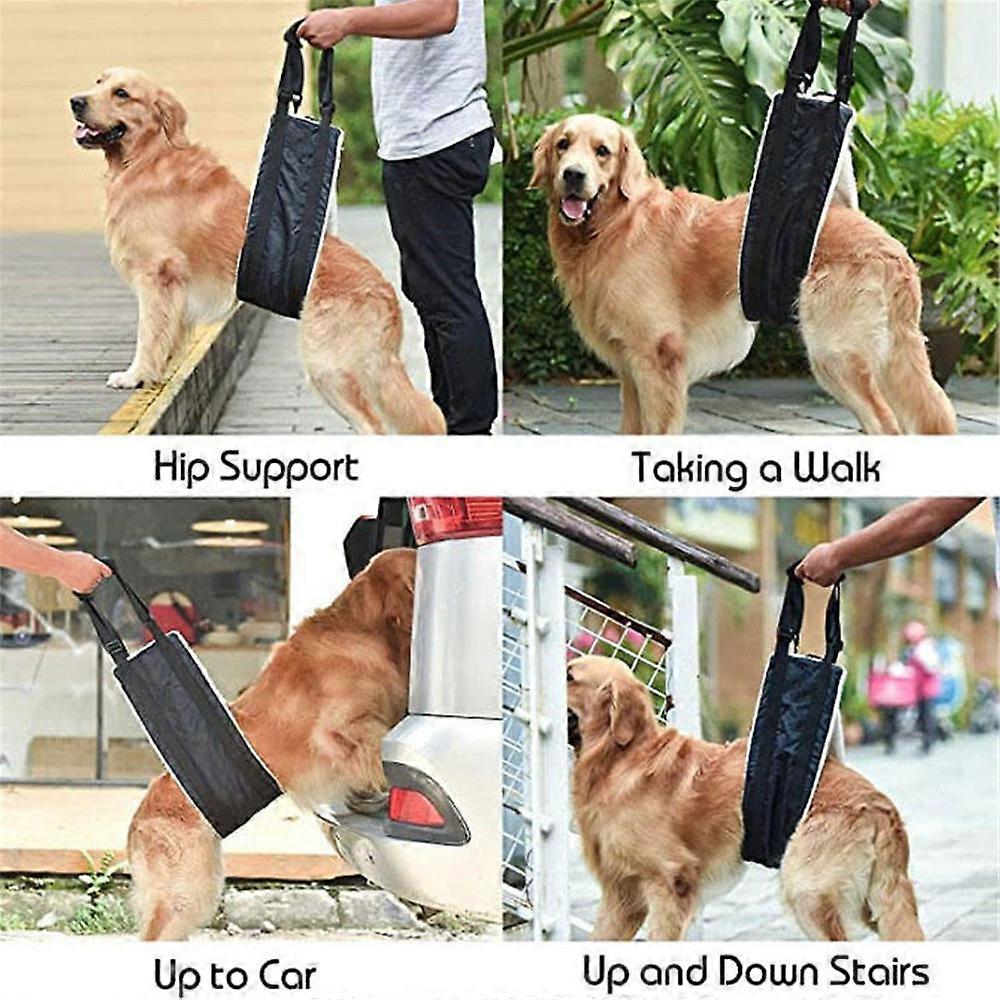 Hip Support

Taking a Walk

Up to Car

Up and Down Stairs