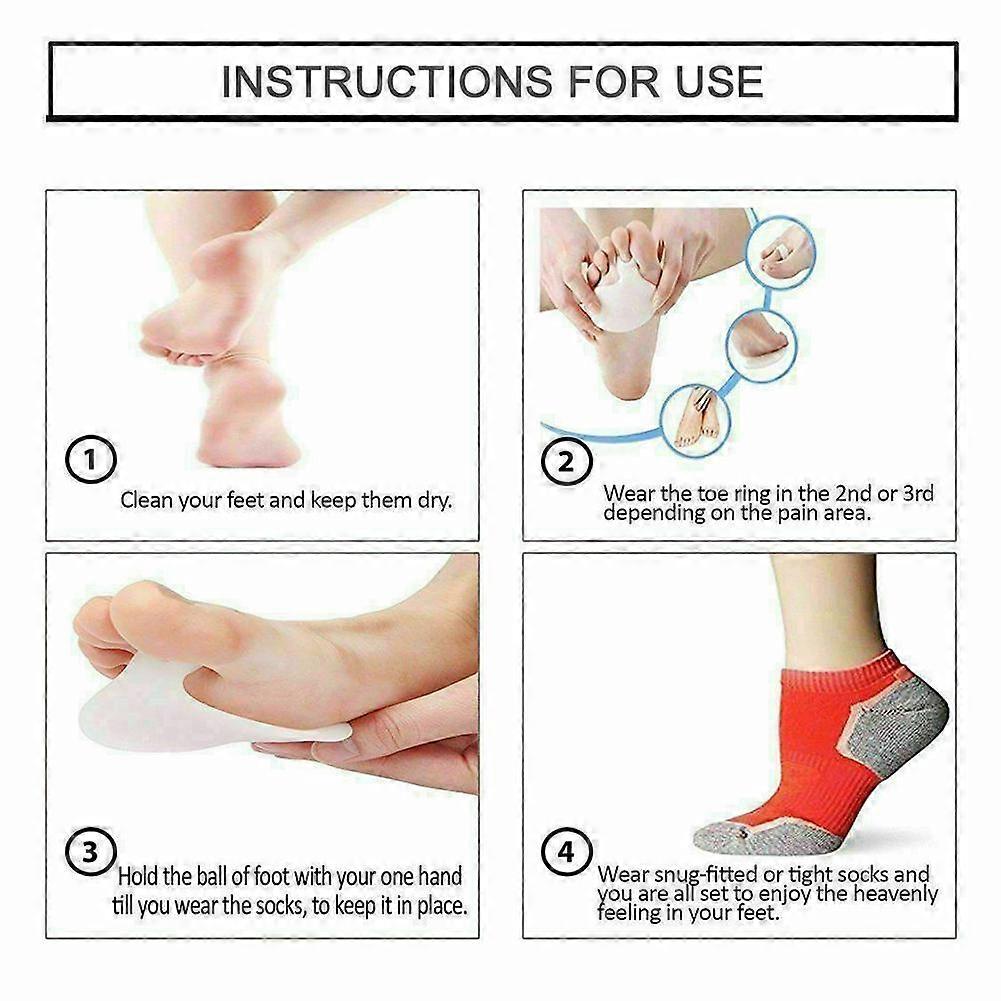 INSTRUCTIONS FOR USE

1
Clean your feet and keep them dry.

2
Wear the toe ring in the 2nd or 3rd depending on the pain area.

3
Hold the ball of foot with your one hand till you wear the socks, to keep it in place.

4
Wear snug-fitted or tight socks and you are all set to enjoy the heavenly feeling in your feet.