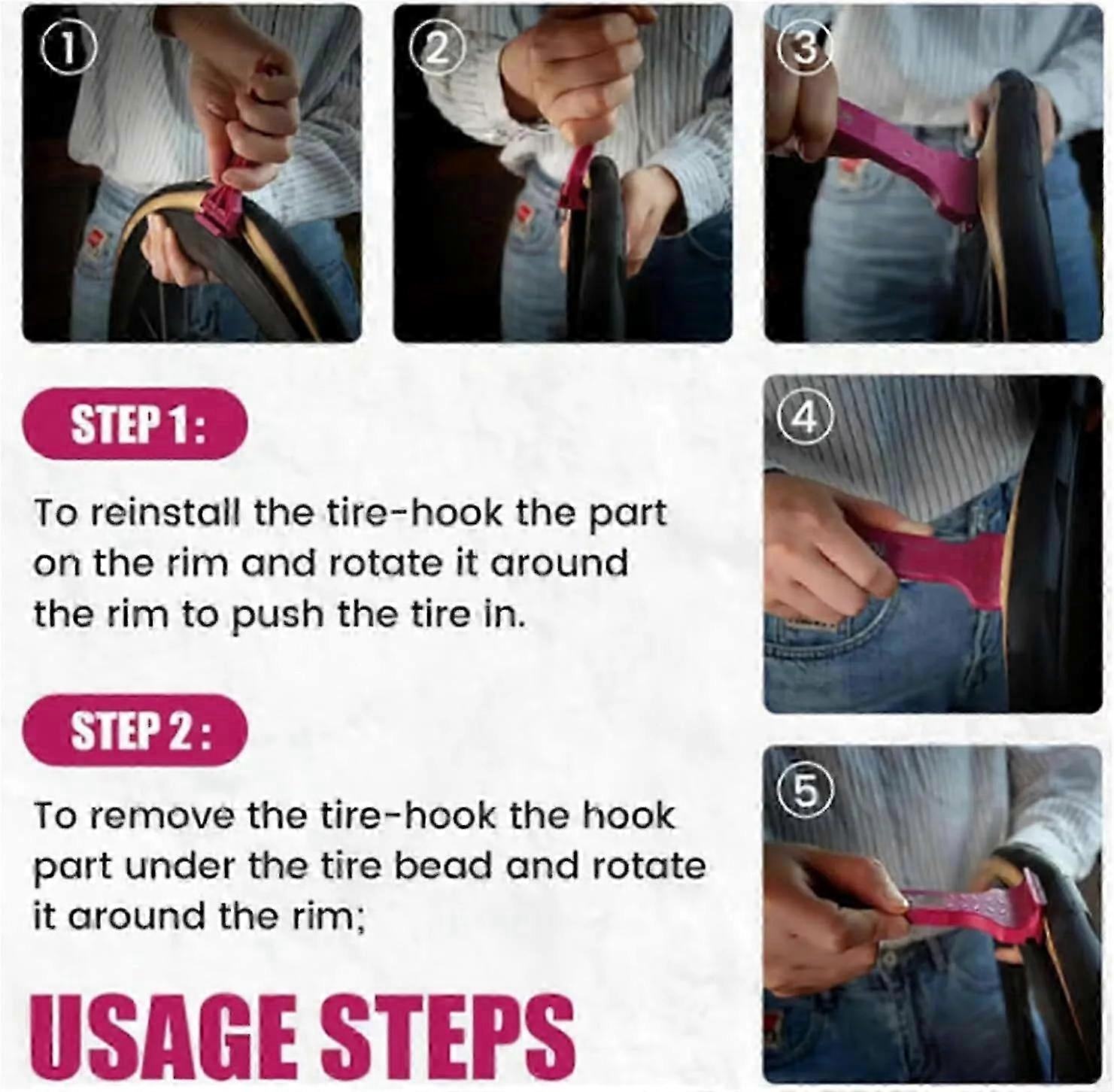 ①

②

③

STEP 1:

To reinstall the tire-hook the part on the rim and rotate it around the rim to push the tire in.

④

STEP 2:

To remove the tire-hook the hook part under the tire bead and rotate it around the rim;

⑤

USAGE STEPS