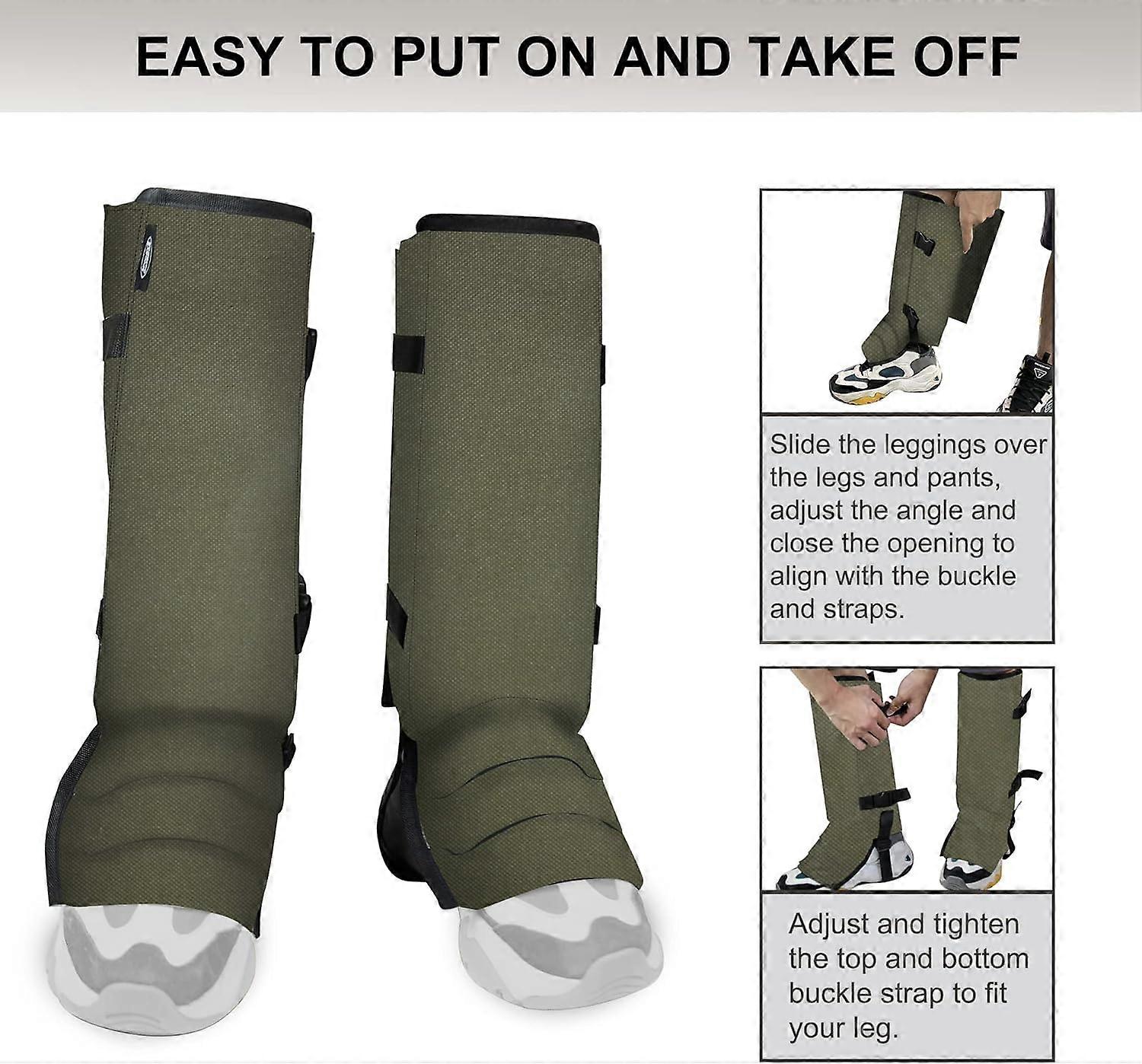 EASY TO PUT ON AND TAKE OFF

Slide the leggings over the legs and pants, adjust the angle and close the opening to align with the buckle and straps.

Adjust and tighten the top and bottom buckle strap to fit your leg.