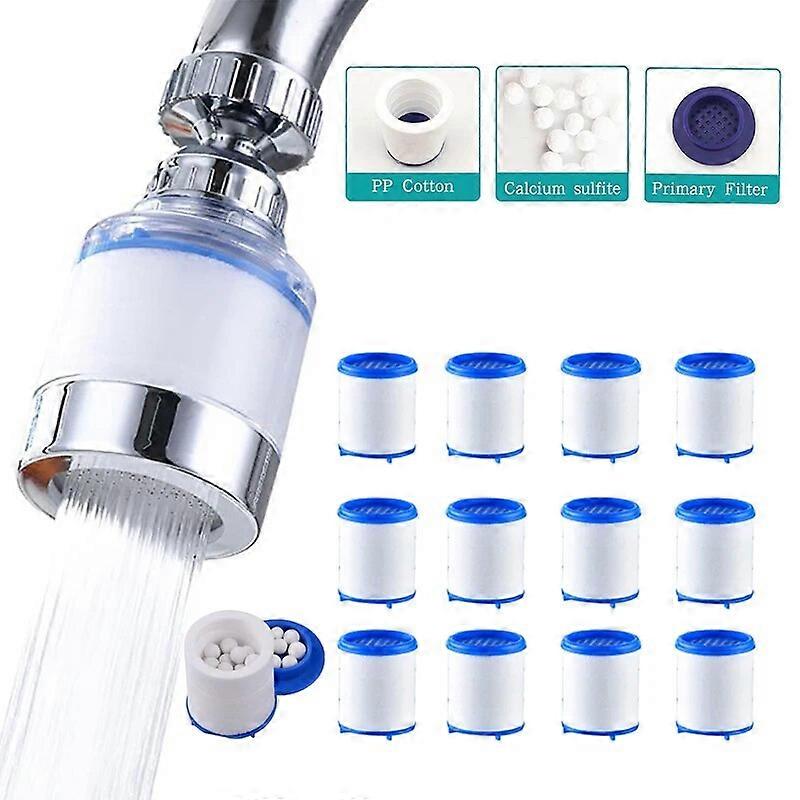 PP Cotton

Calcium sulfite

Primary Filter