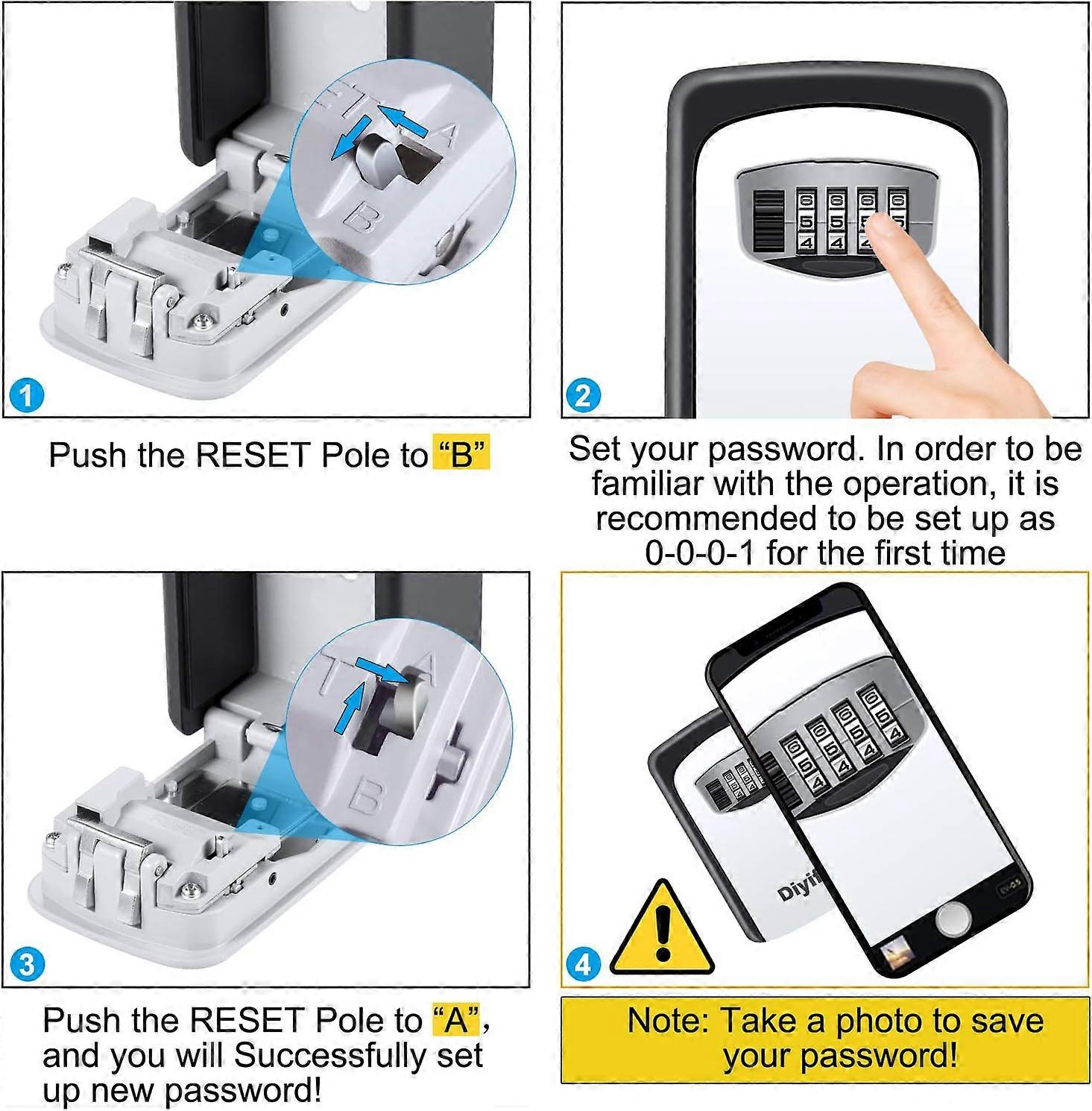 1

Push the RESET Pole to "B"

2

Set your password. In order to be familiar with the operation, it is recommended to be set up as 0-0-0-1 for the first time

3

Push the RESET Pole to "A", and you will Successfully set up new password!

4

Note: Take a photo to save your password!