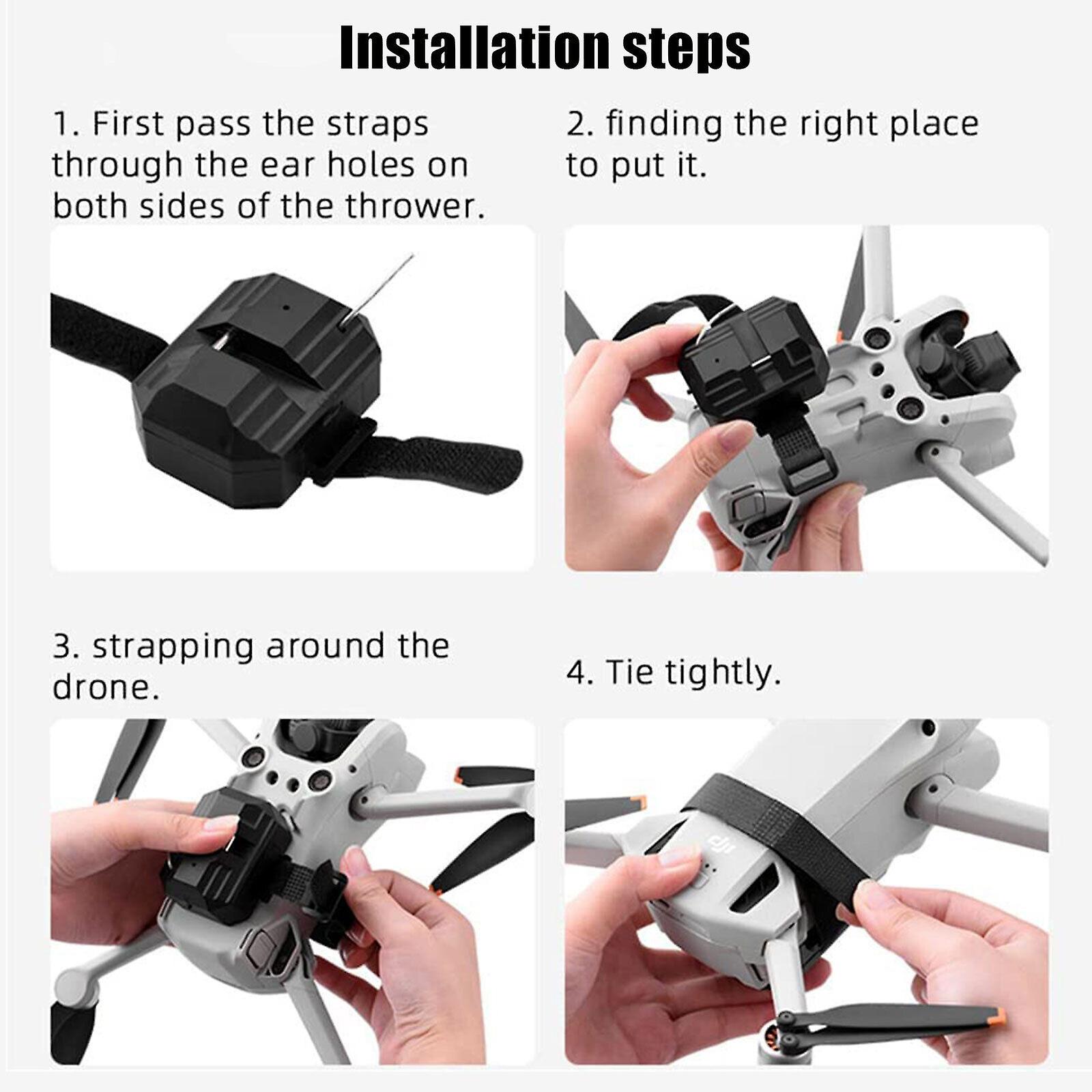 Installation steps

1. First pass the straps through the ear holes on both sides of the thrower.

2. finding the right place to put it.

3. strapping around the drone.

4. Tie tightly.

dji