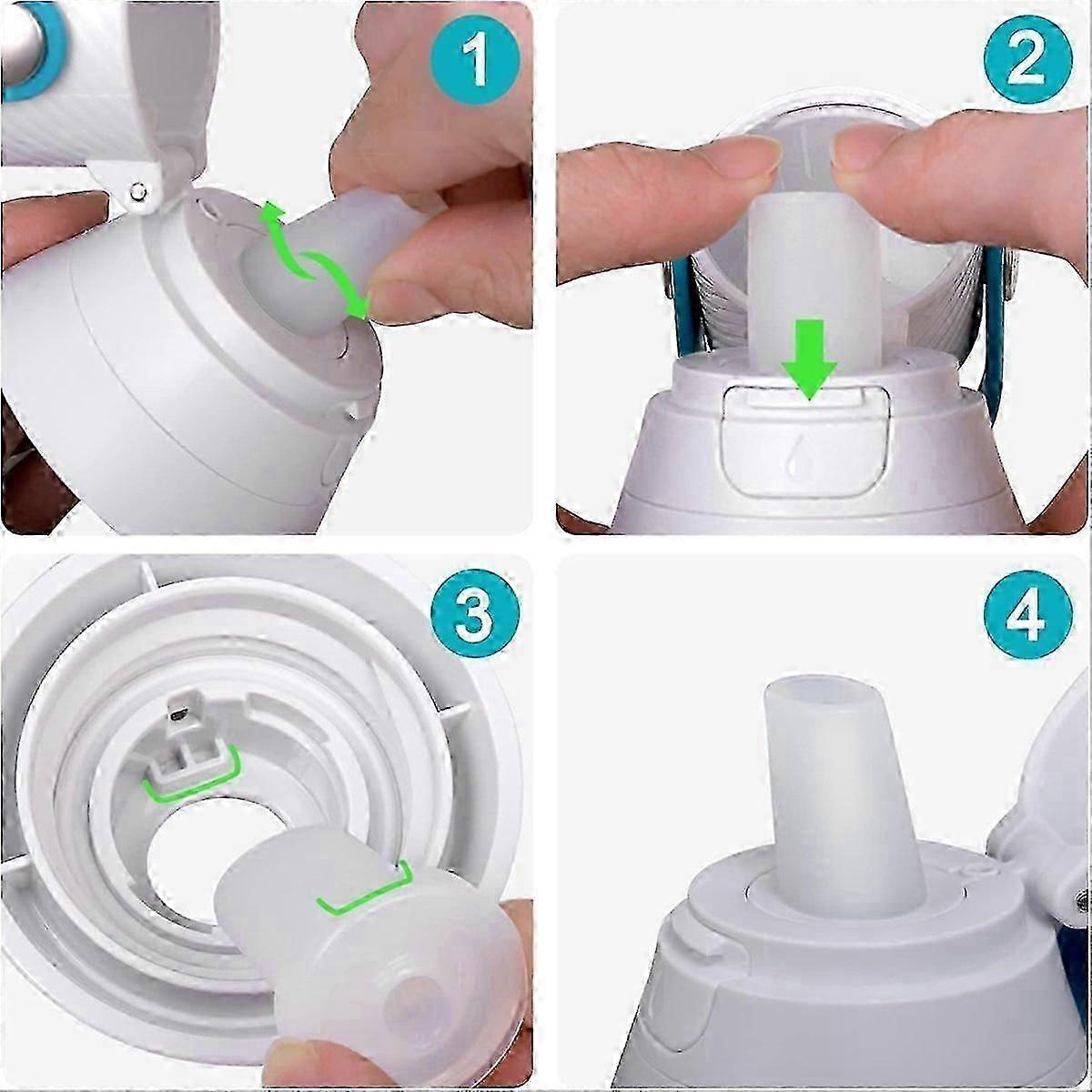 1

2

3

4