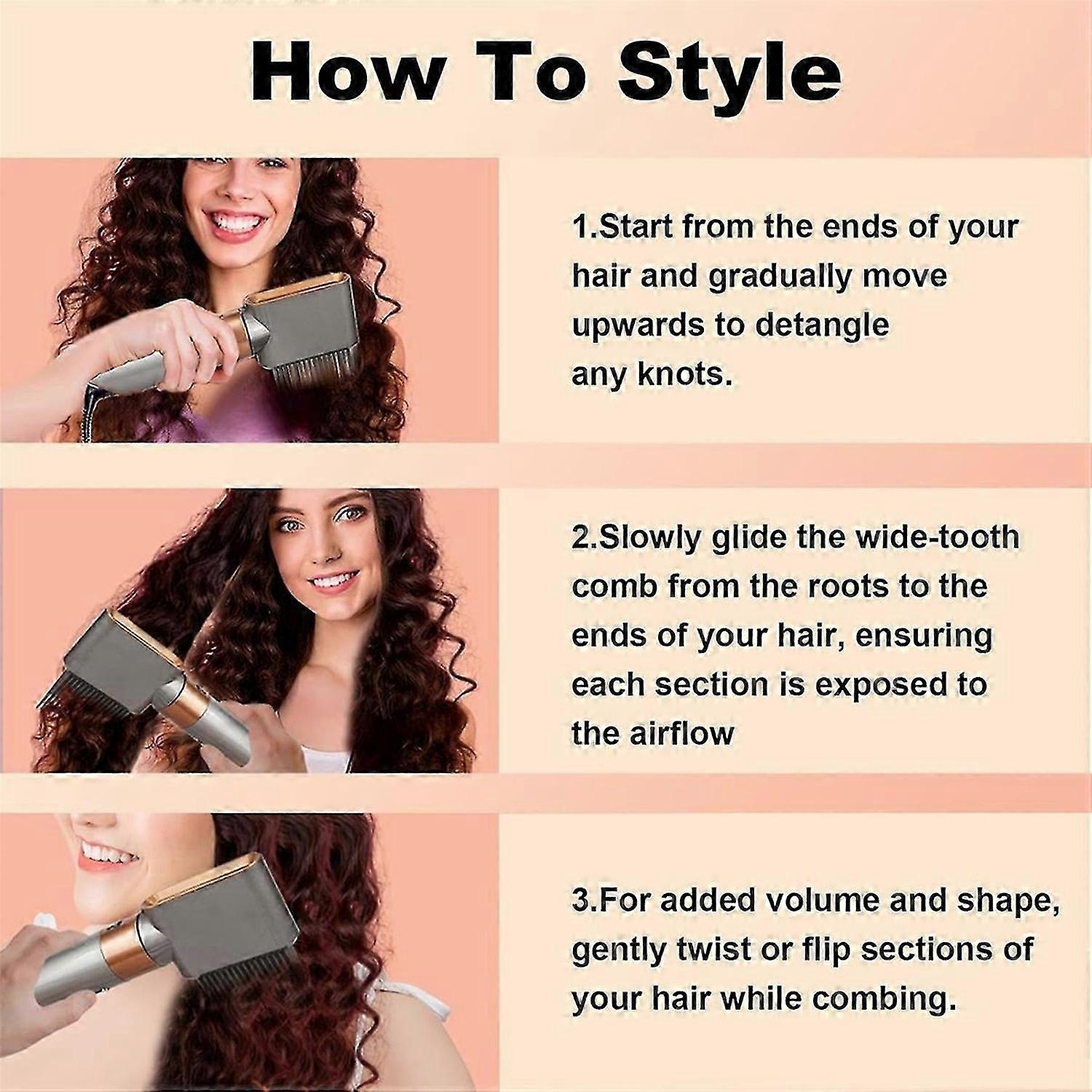 How To Style

1.Start from the ends of your hair and gradually move upwards to detangle any knots.

2.Slowly glide the wide-tooth comb from the roots to the ends of your hair, ensuring each section is exposed to the airflow

3.For added volume and shape, gently twist or flip sections of your hair while combing.