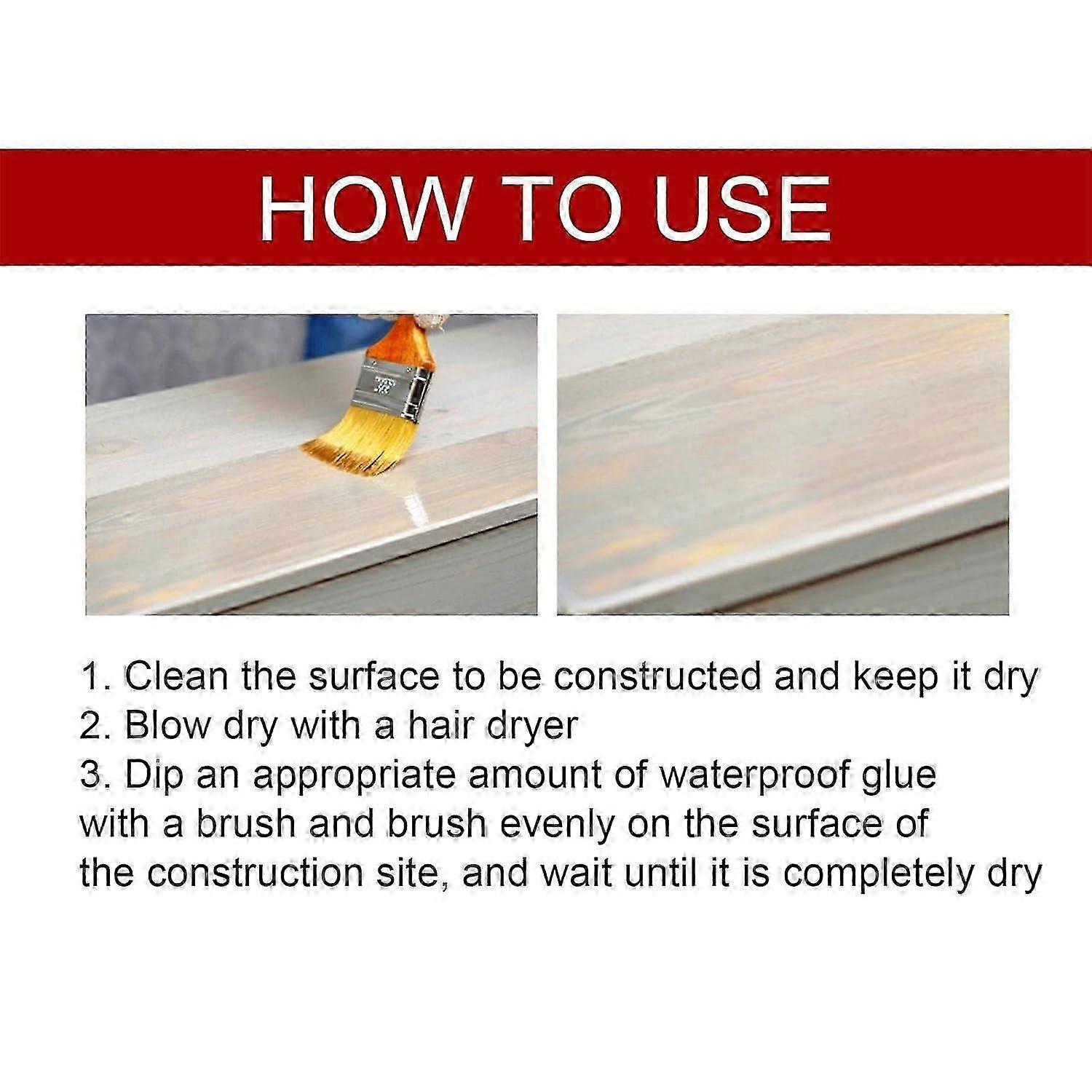 HOW TO USE

1. Clean the surface to be constructed and keep it dry
2. Blow dry with a hair dryer
3. Dip an appropriate amount of waterproof glue with a brush and brush evenly on the surface of the construction site, and wait until it is completely dry